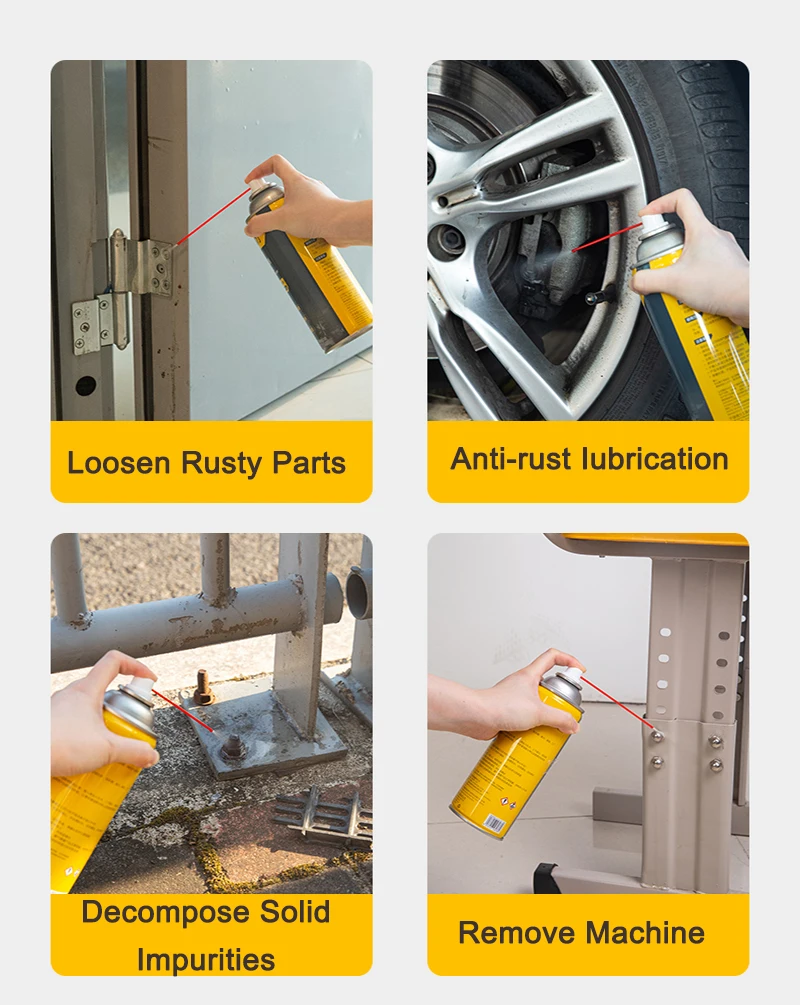 Loosen Rusty Parts

Anti-rust lubrication

Decompose Solid Impurities

Remove Machine