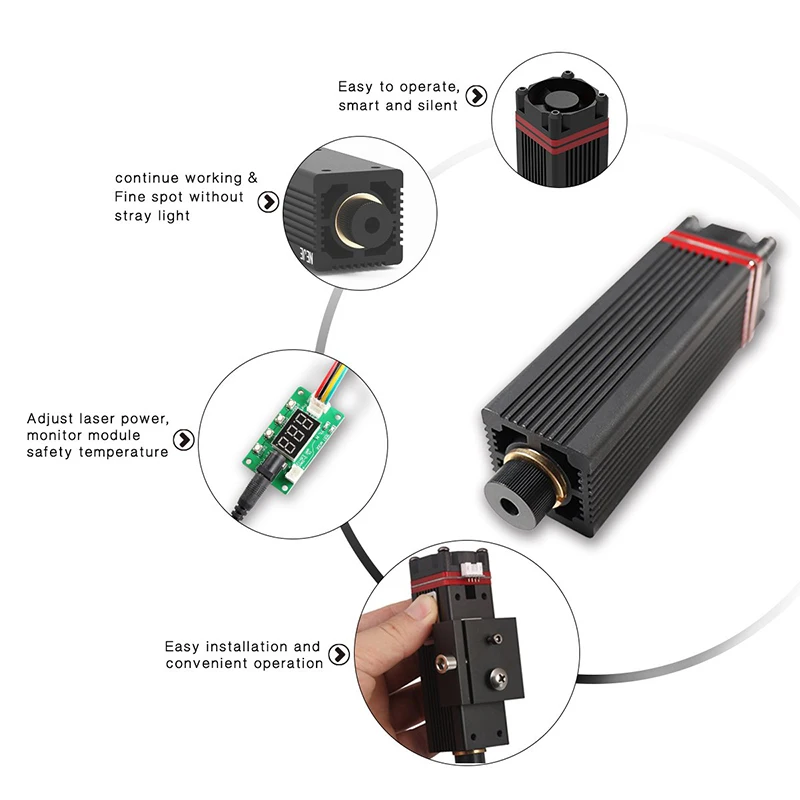 Easy to operate, smart and silent

continue working & Fine spot without stray light

NEJE

Adjust laser power, monitor module safety temperature

Easy installation and convenient operation