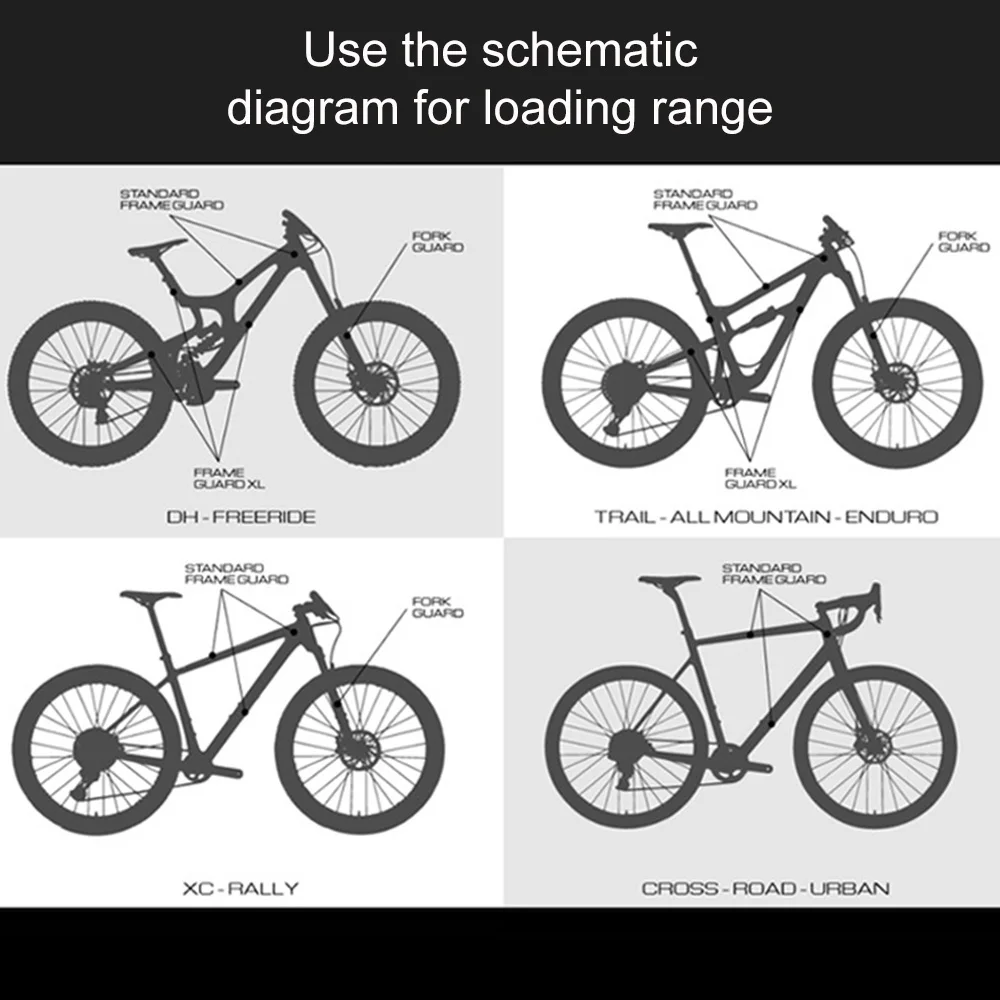 Use the schematic diagram for loading range

STANDARD FRAME GUARD

FORK GUARD

FRAME GUARD XL

DH - FREERIDE

STANDARD FRAME GUARD

FORK GUARD

FRAME GUARD XL

TRAIL - ALL MOUNTAIN - ENDURO

STANDARD FRAME GUARD

FORK GUARD

XC - RALLY

STANDARD FRAME GUARD

CROSS - ROAD - URBAN