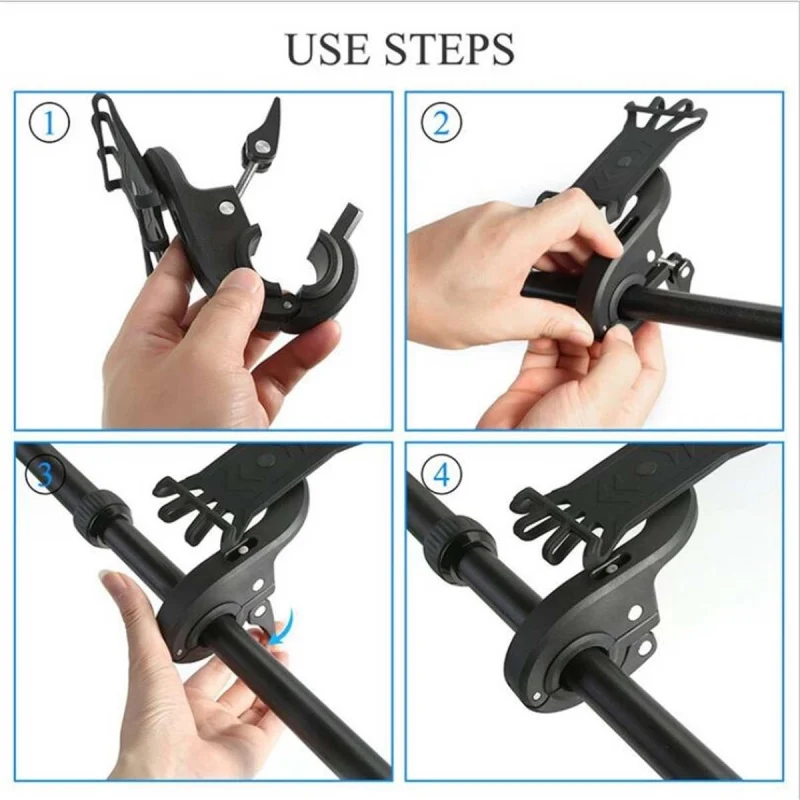 USE STEPS

1

2

3

4