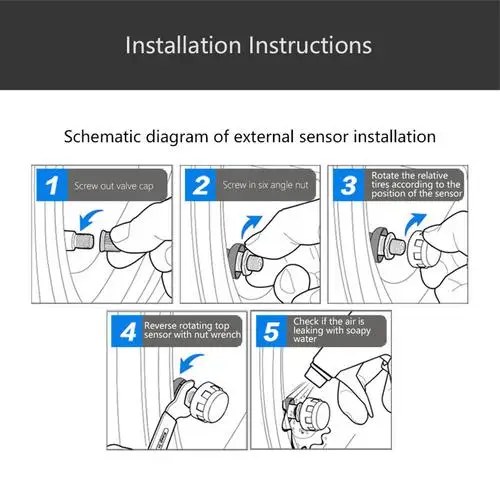 Installation Instructions

Schematic diagram of external sensor installation

1 Screw out valve cap

2 Screw in six angle nut

3 Rotate the relative tires according to the position of the sensor

4 Reverse rotating top sensor with nut wrench

5 Check if the air is leaking with soapy water