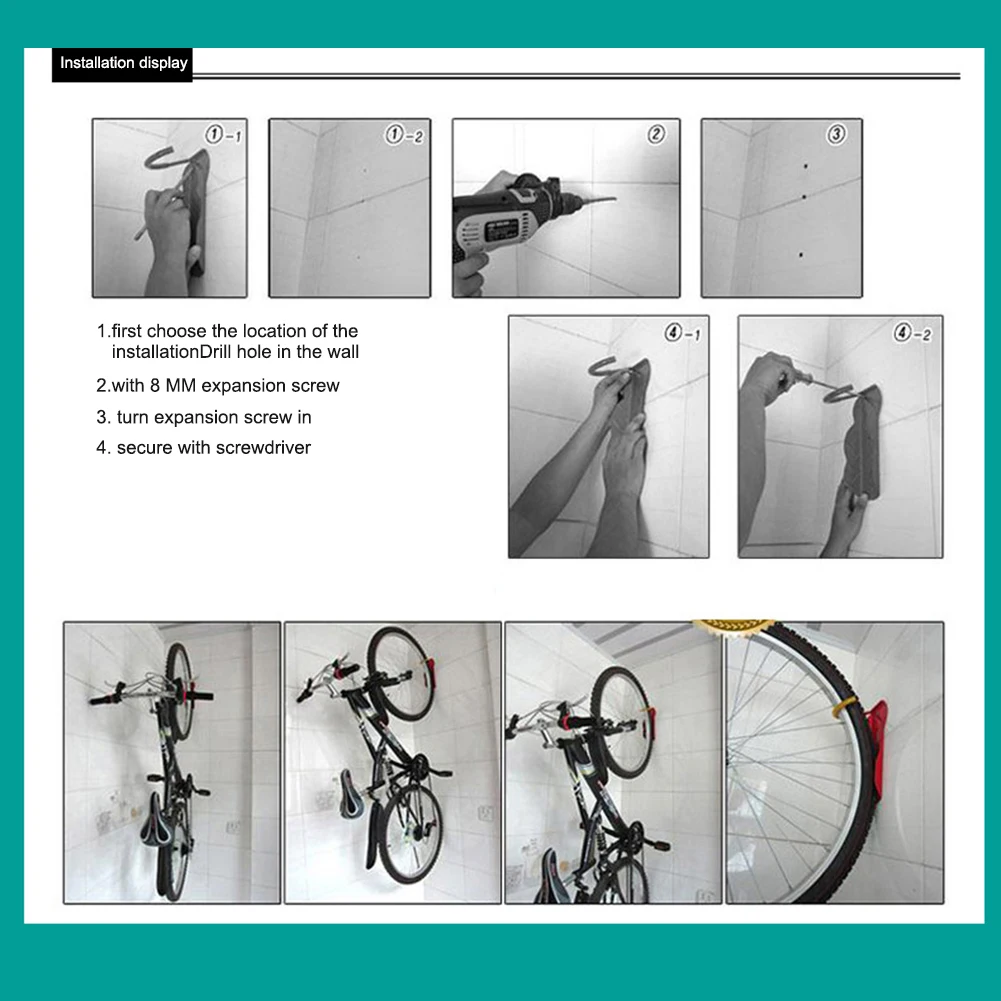 Installation display

①-1

①-2

②

③

1.first choose the location of the installationDrill hole in the wall

2.with 8 MM expansion screw

3. turn expansion screw in

4. secure with screwdriver

④-1

④-2