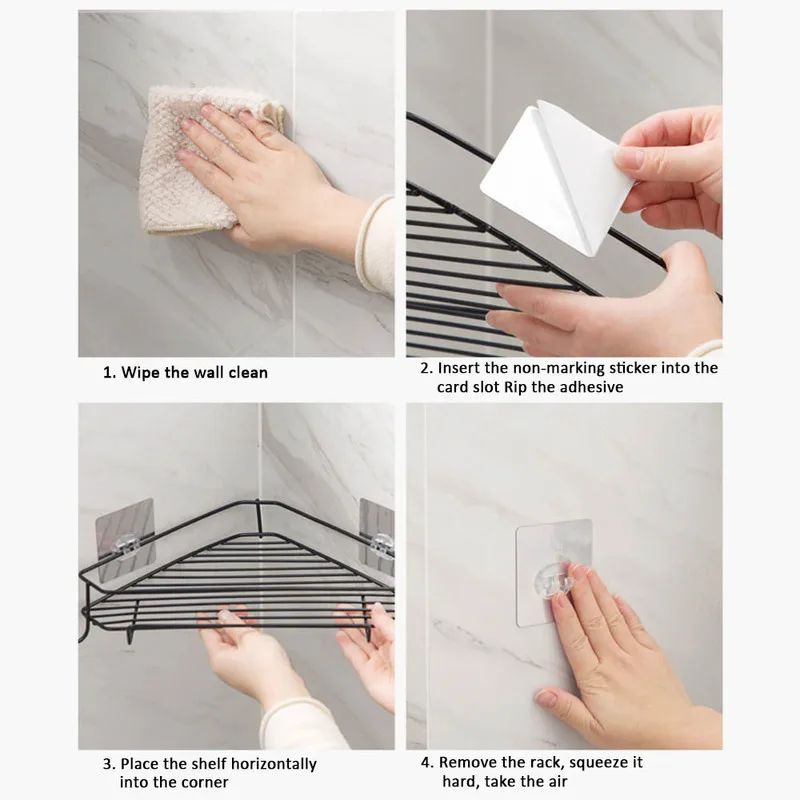 1. Wipe the wall clean

2. Insert the non-marking sticker into the card slot Rip the adhesive

3. Place the shelf horizontally into the corner

4. Remove the rack, squeeze it hard, take the air