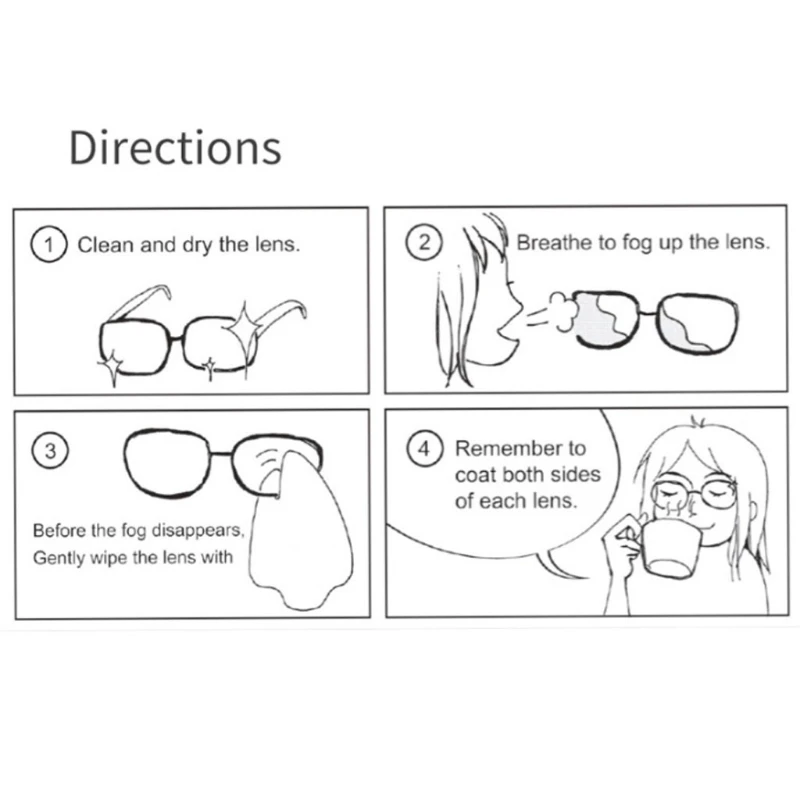 Directions

1 Clean and dry the lens.

2 Breathe to fog up the lens.

3

Before the fog disappears, Gently wipe the lens with

4 Remember to coat both sides of each lens.