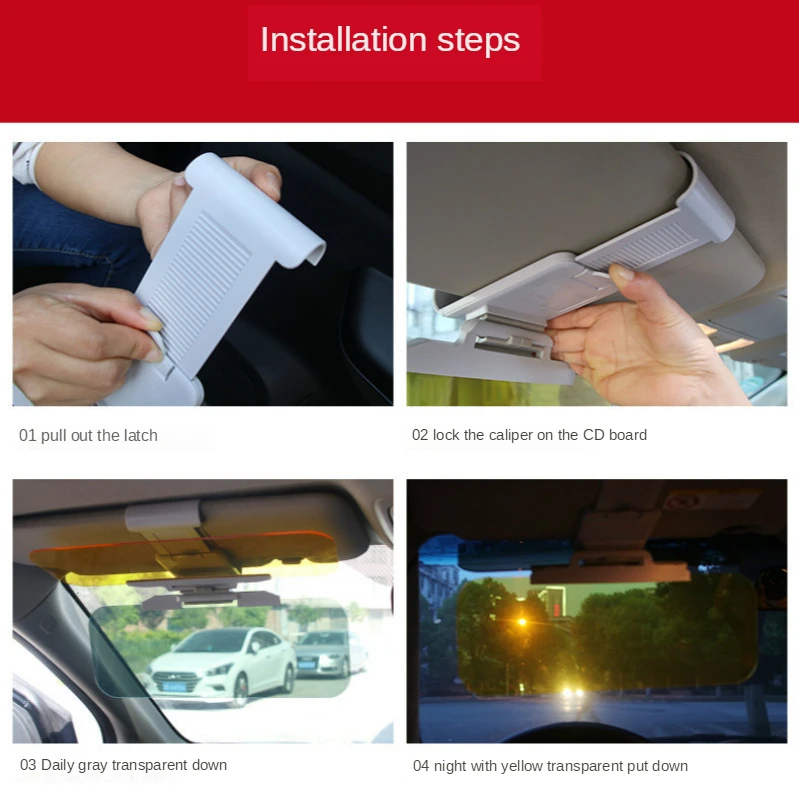 Installation steps

01 pull out the latch

02 lock the caliper on the CD board

03 Daily gray transparent down

04 night with yellow transparent put down