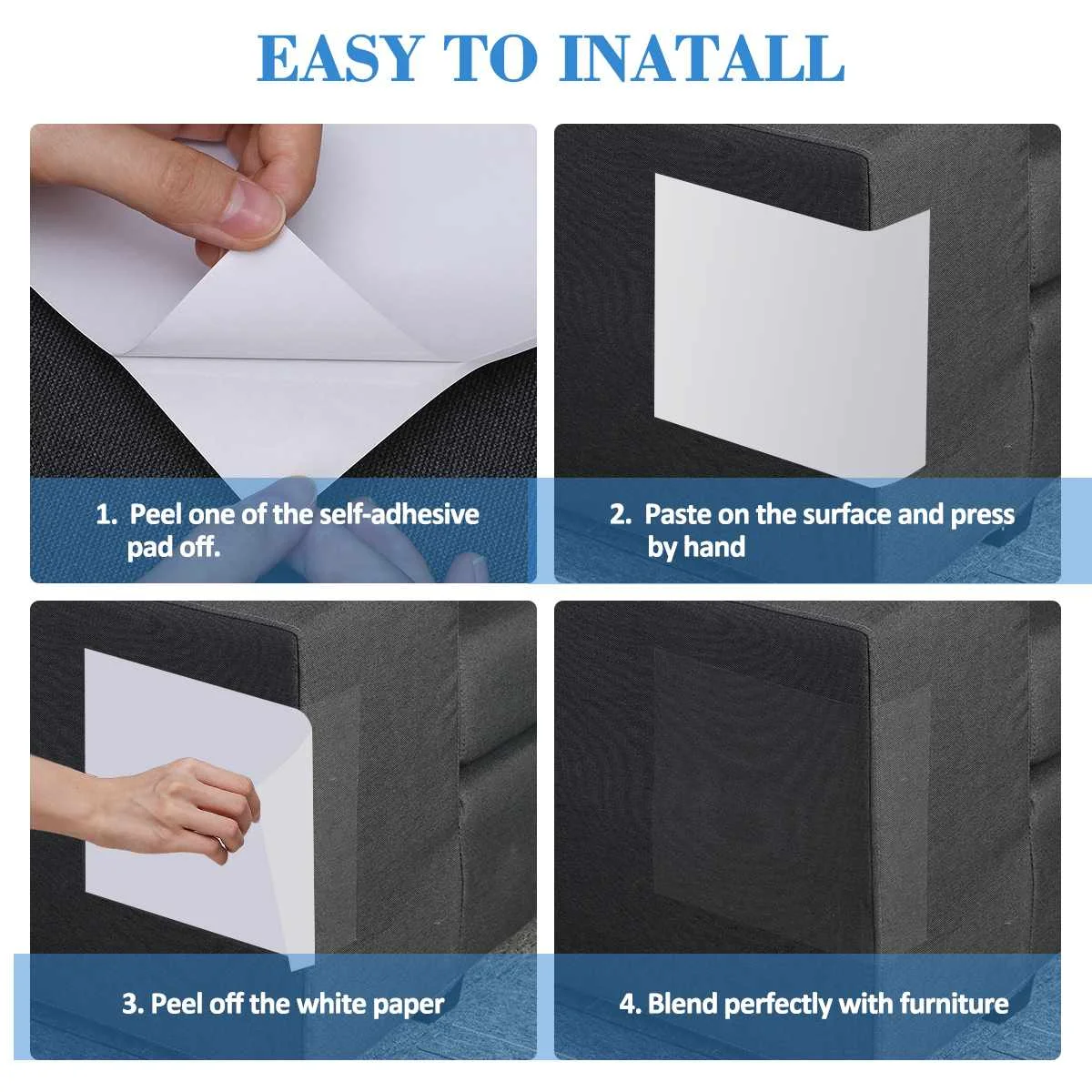 EASY TO INATALL

1. Peel one of the self-adhesive pad off.

2. Paste on the surface and press by hand

3. Peel off the white paper

4. Blend perfectly with furniture