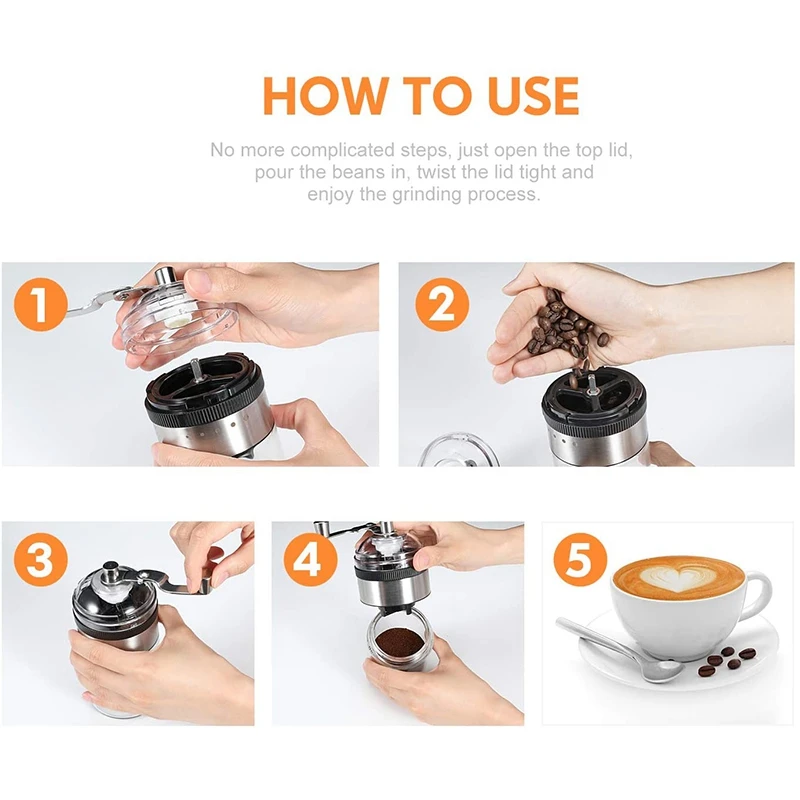 HOW TO USE

No more complicated steps, just open the top lid, pour the beans in, twist the lid tight and enjoy the grinding process.

1

2

3

4

5