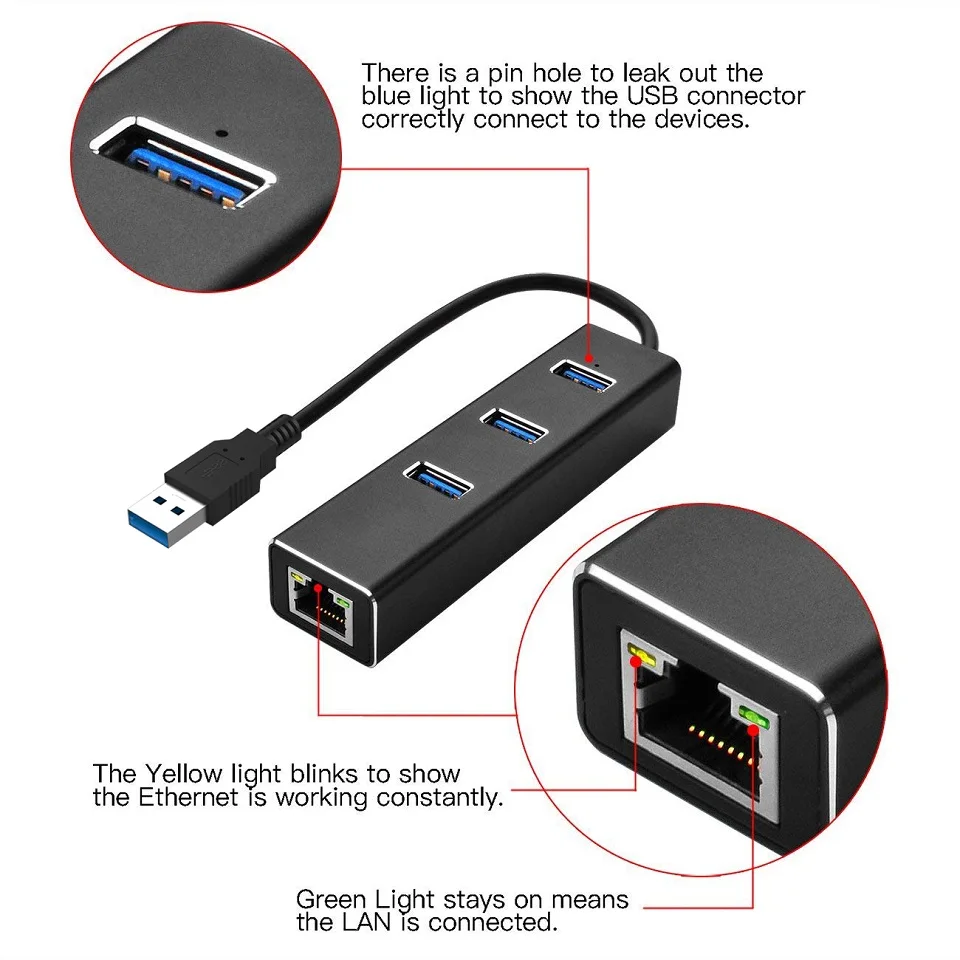 There is a pin hole to leak out the blue light to show the USB connector correctly connect to the devices.

The Yellow light blinks to show the Ethernet is working constantly.

Green Light stays on means the LAN is connected.