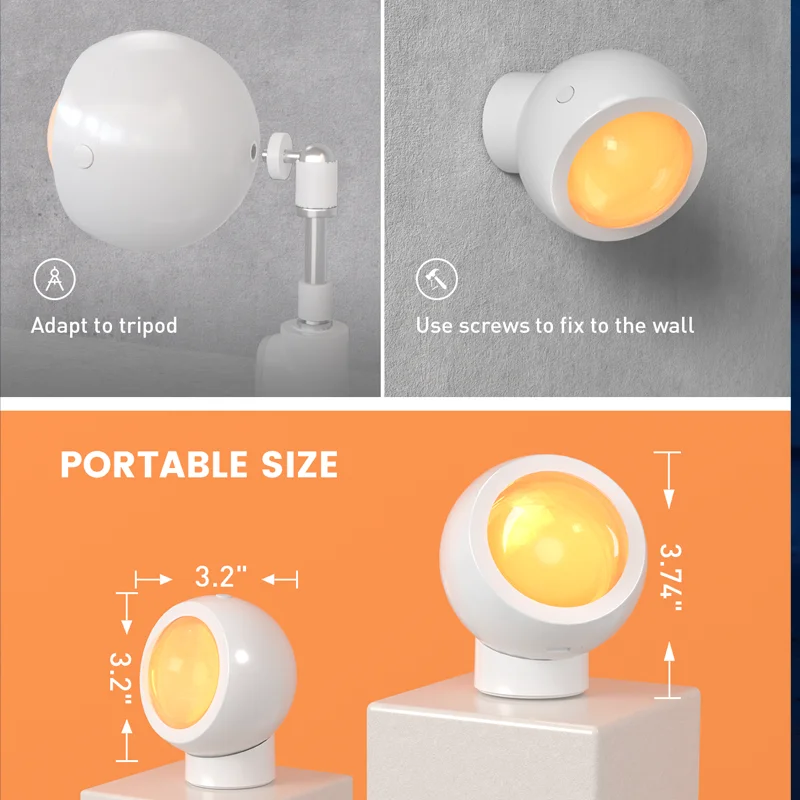 Adapt to tripod

Use screws to fix to the wall

PORTABLE SIZE

3.2"

3.2"

3.74"