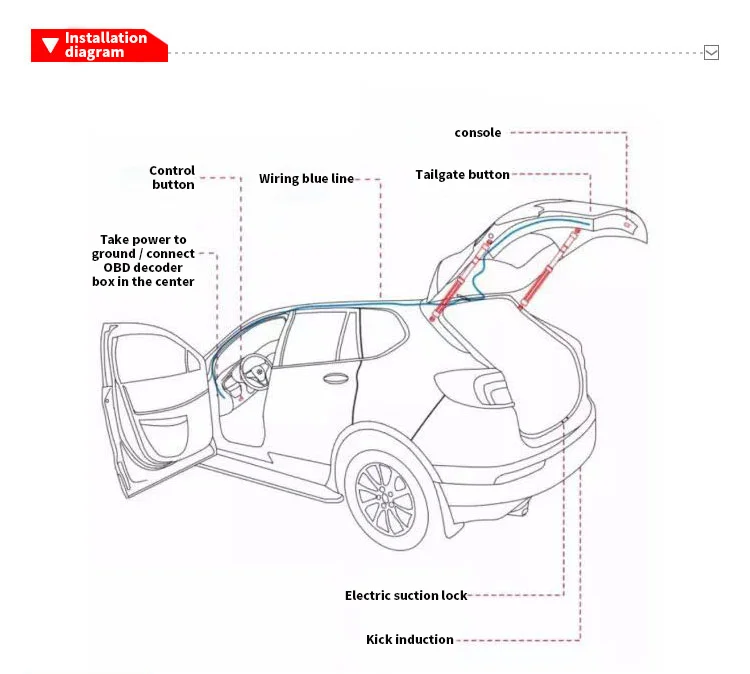 Installation diagram

console

Control button

Wiring blue line

Tailgate button

Take power to ground / connect OBD decoder box in the center

Electric suction lock

Kick induction