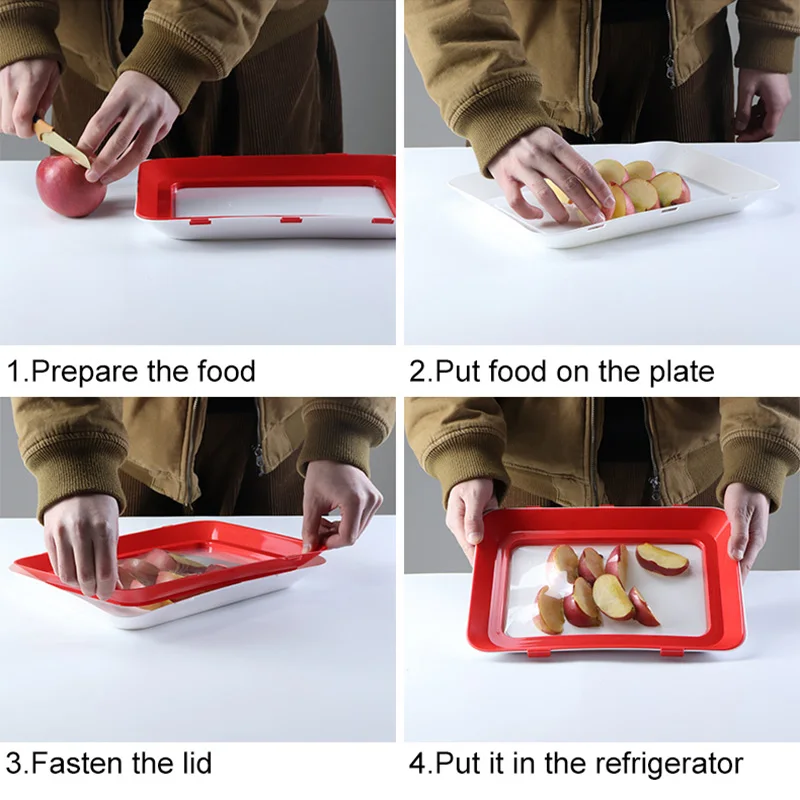 1.Prepare the food

2.Put food on the plate

3.Fasten the lid

4.Put it in the refrigerator