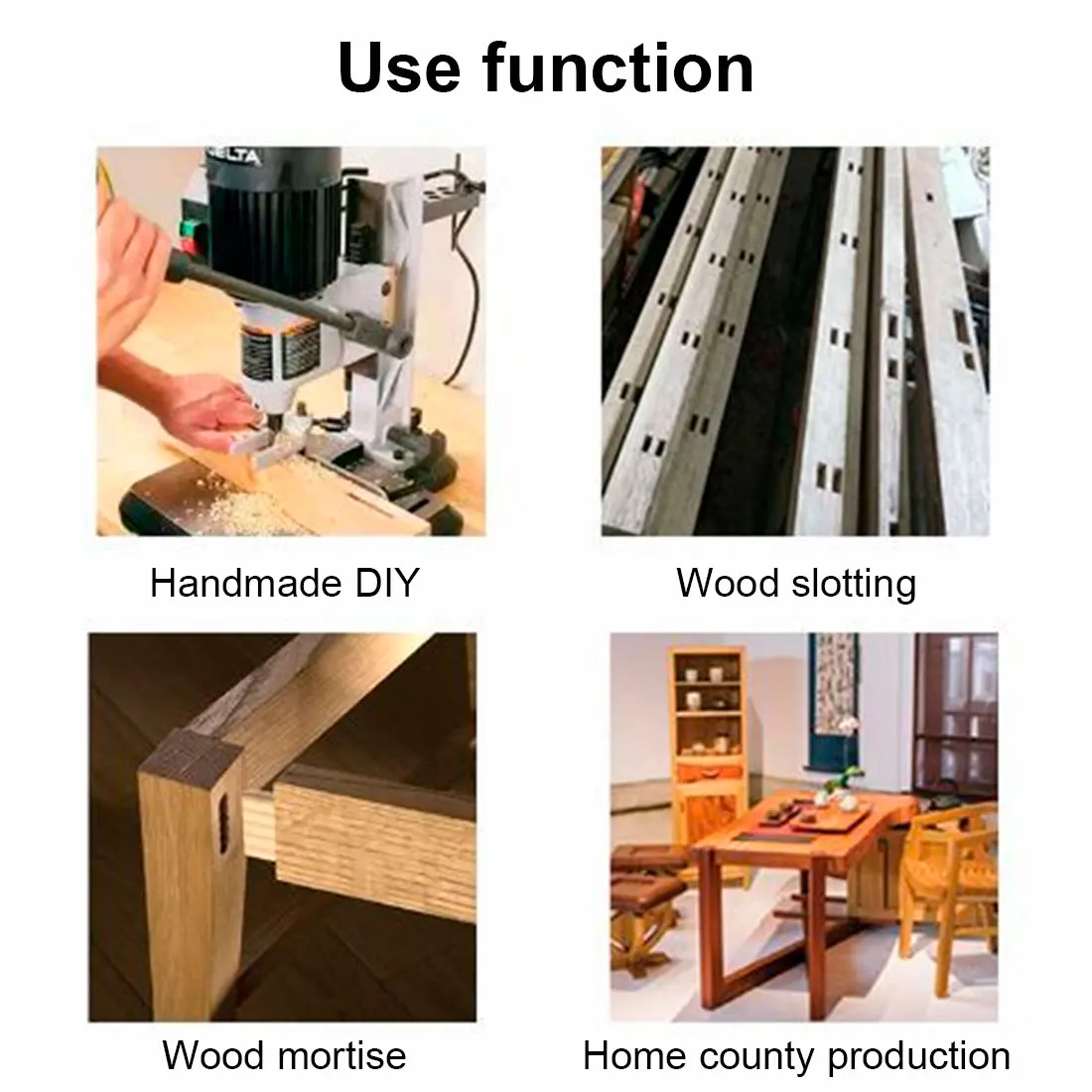 Use function

ELTA

Handmade DIY

Wood slotting

Wood mortise

Home county production