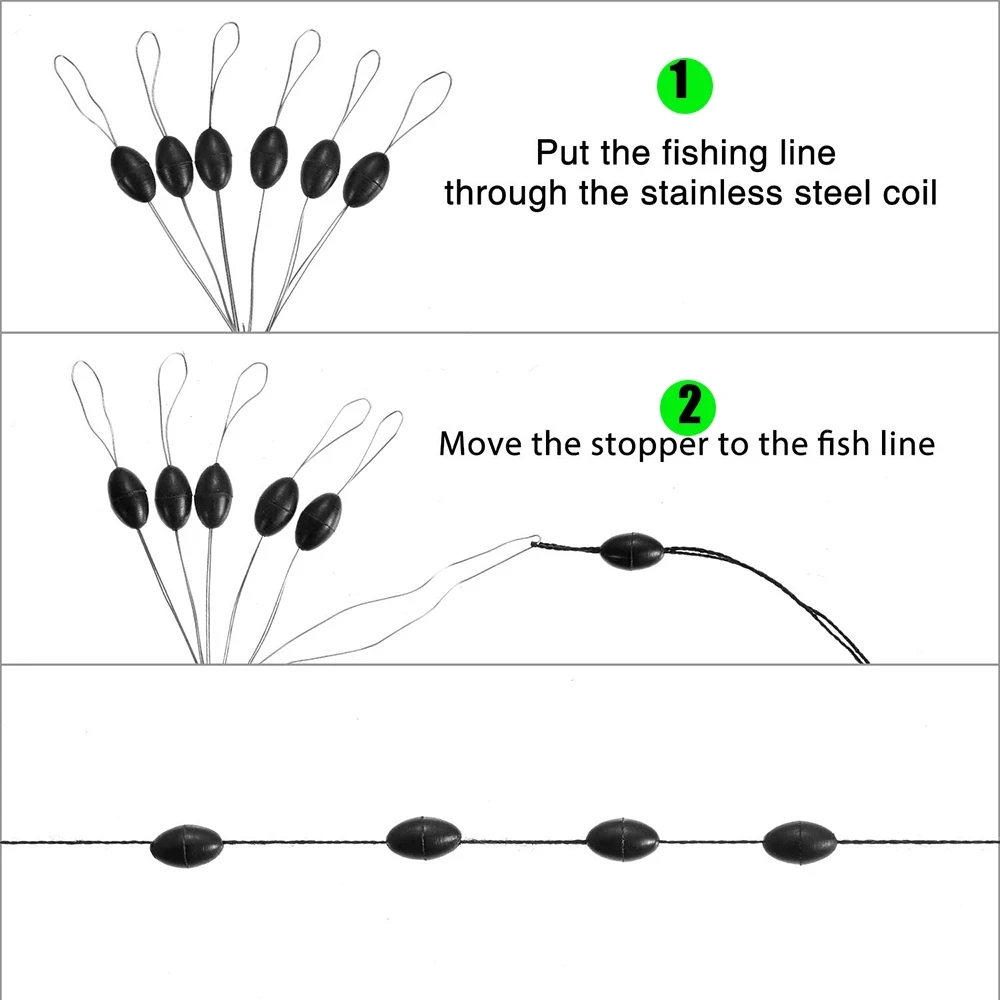 1

Put the fishing line through the stainless steel coil

2

Move the stopper to the fish line