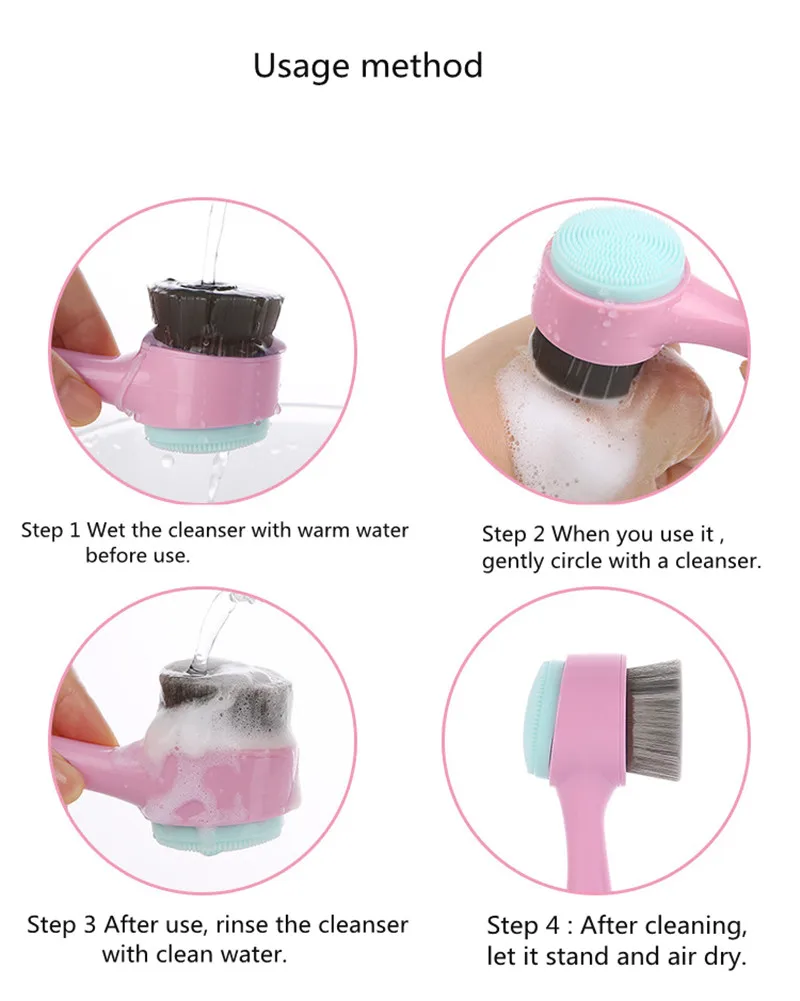 Usage method

Step 1 Wet the cleanser with warm water before use.

Step 2 When you use it , gently circle with a cleanser.

Step 3 After use, rinse the cleanser with clean water.

Step 4 : After cleaning, let it stand and air dry.