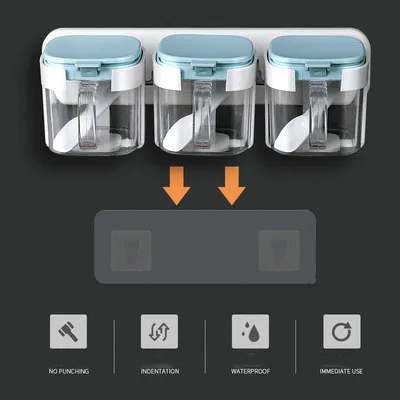 NO PUNCHING

INDENTATION

WATERPROOF

IMMEDIATE USE