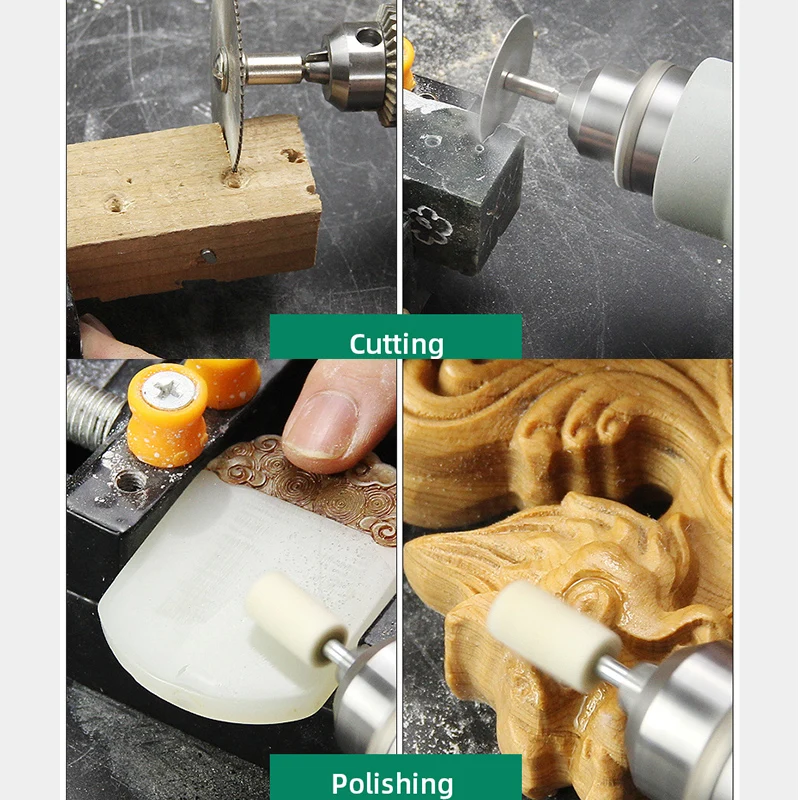 Cutting

Polishing