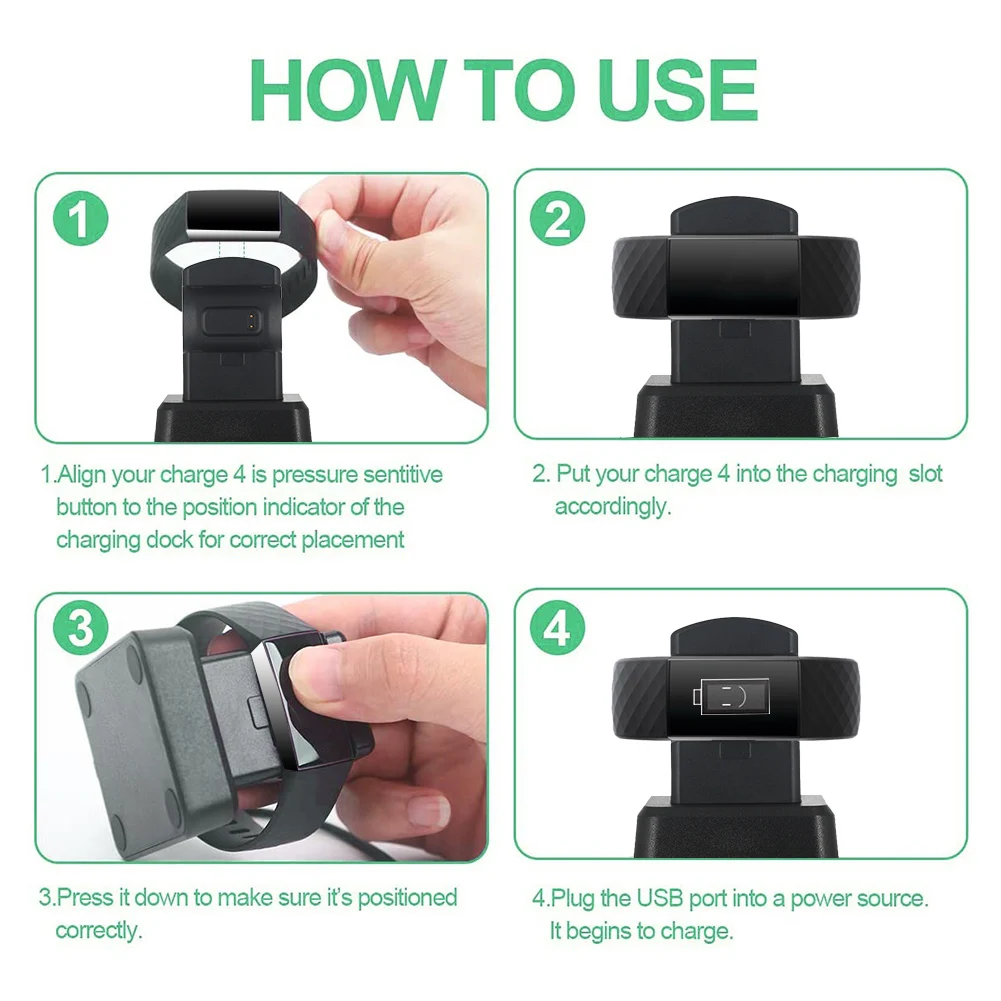 HOW TO USE

1

1.Align your charge 4 is pressure sentitive button to the position indicator of the charging dock for correct placement

2

2. Put your charge 4 into the charging slot accordingly.

3

3.Press it down to make sure it's positioned correctly.

4

4.Plug the USB port into a power source. It begins to charge.