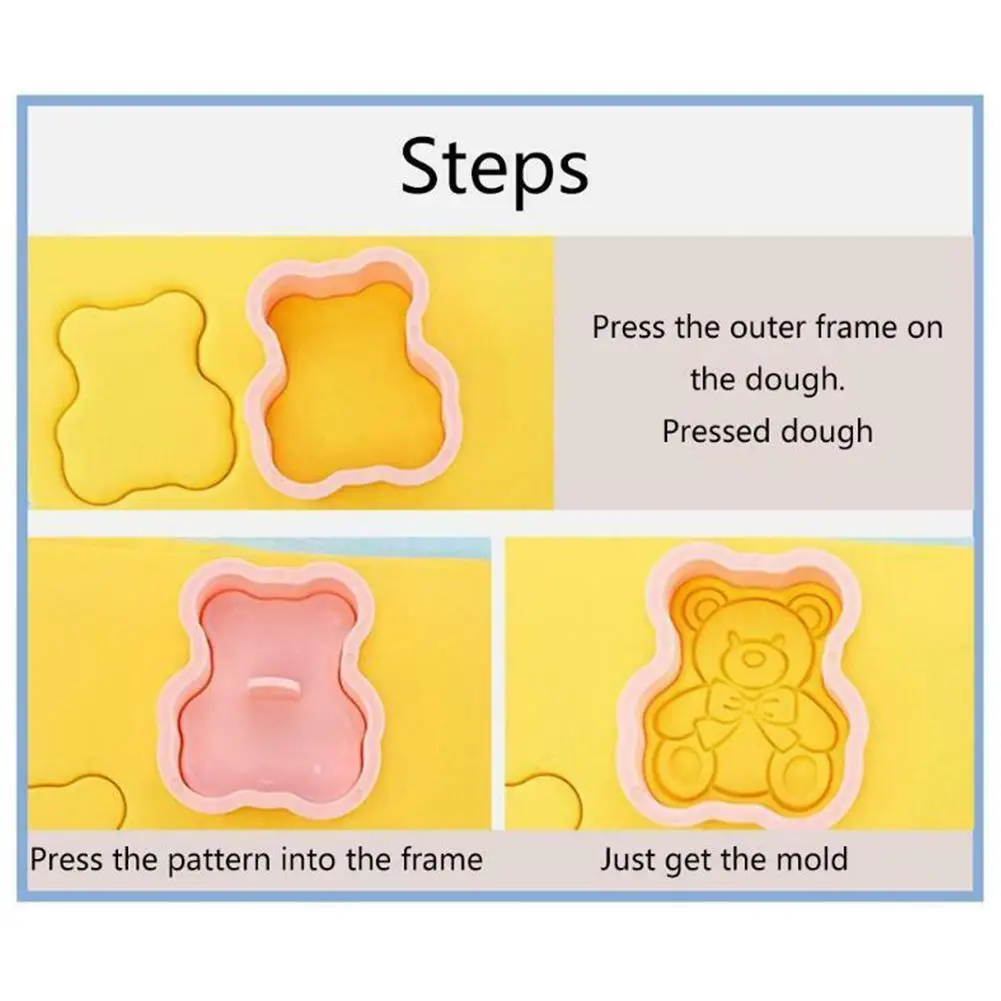 Steps

Press the outer frame on the dough.
Pressed dough

Press the pattern into the frame

Just get the mold