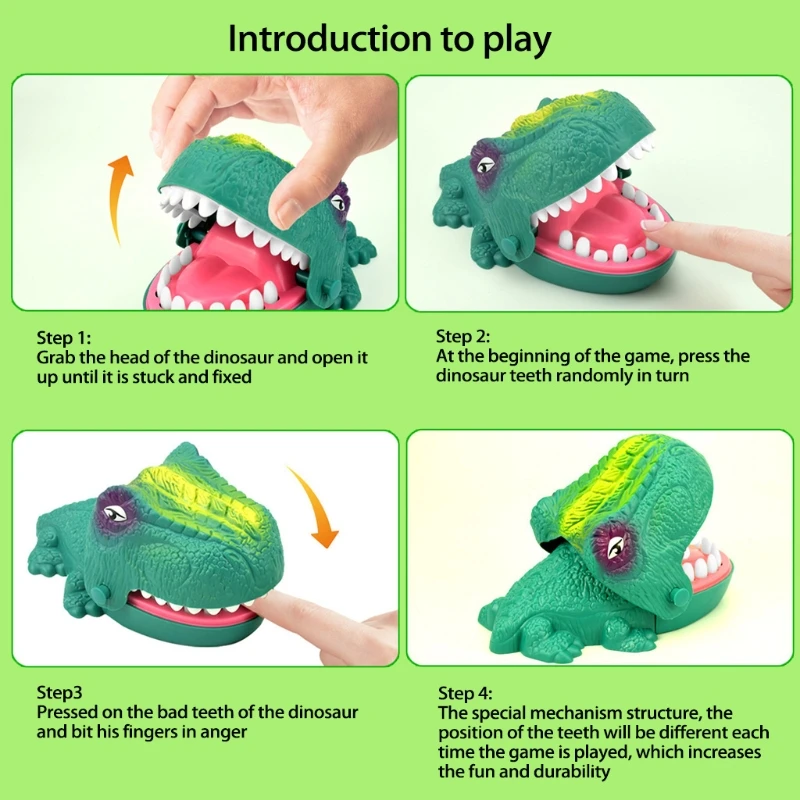 Introduction to play

Step 1:
Grab the head of the dinosaur and open it up until it is stuck and fixed

Step 2:
At the beginning of the game, press the dinosaur teeth randomly in turn

Step3
Pressed on the bad teeth of the dinosaur and bit his fingers in anger

Step 4:
The special mechanism structure, the position of the teeth will be different each time the game is played, which increases the fun and durability