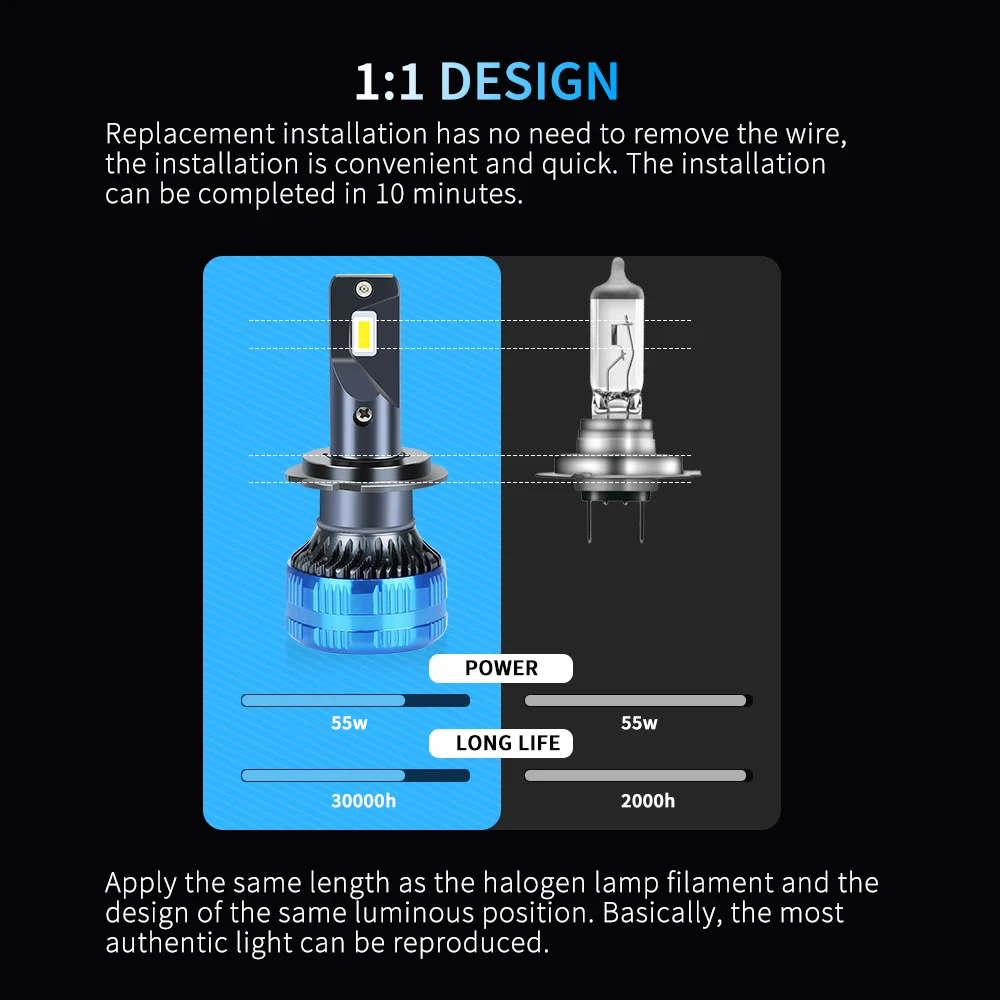 1:1 DESIGN

Replacement installation has no need to remove the wire, the installation is convenient and quick. The installation can be completed in 10 minutes.

POWER

55w

55w

LONG LIFE

30000h

2000h

Apply the same length as the halogen lamp filament and the design of the same luminous position. Basically, the most authentic light can be reproduced.