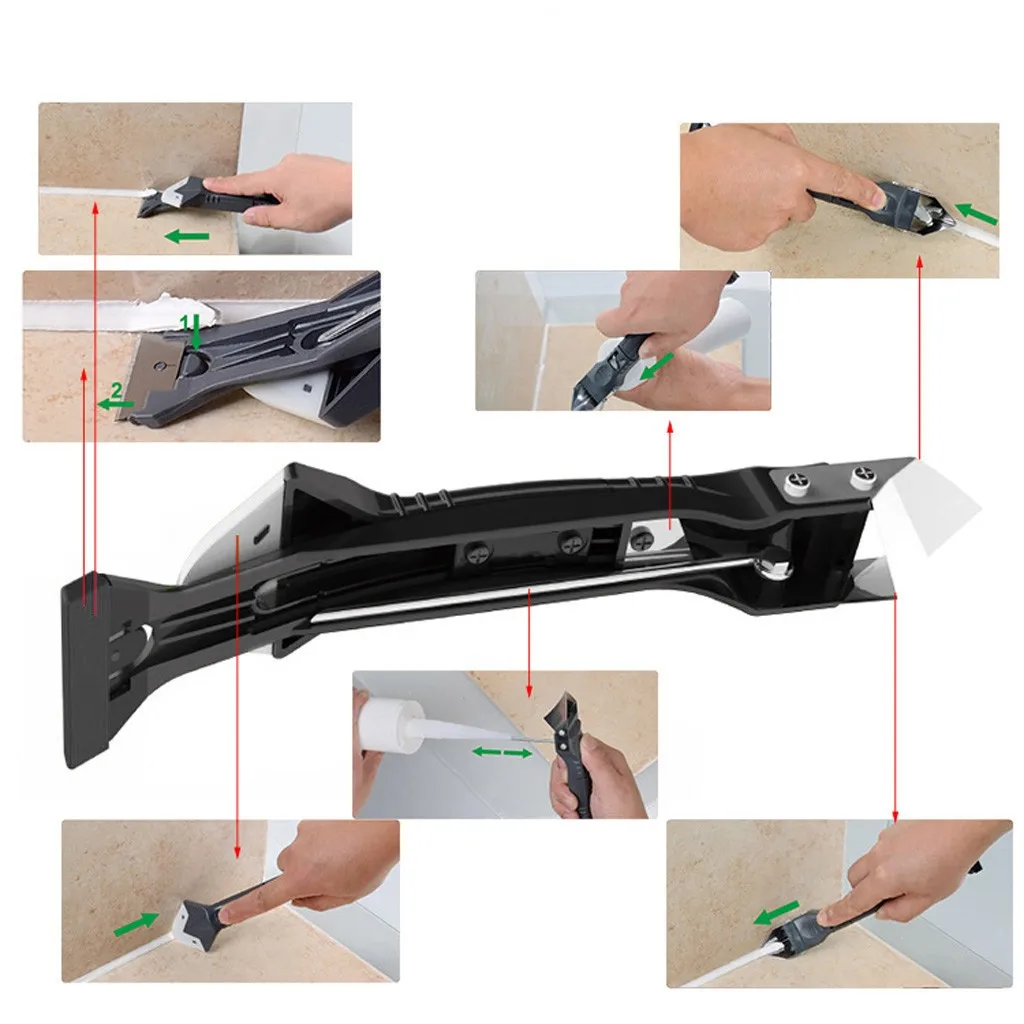 1
2