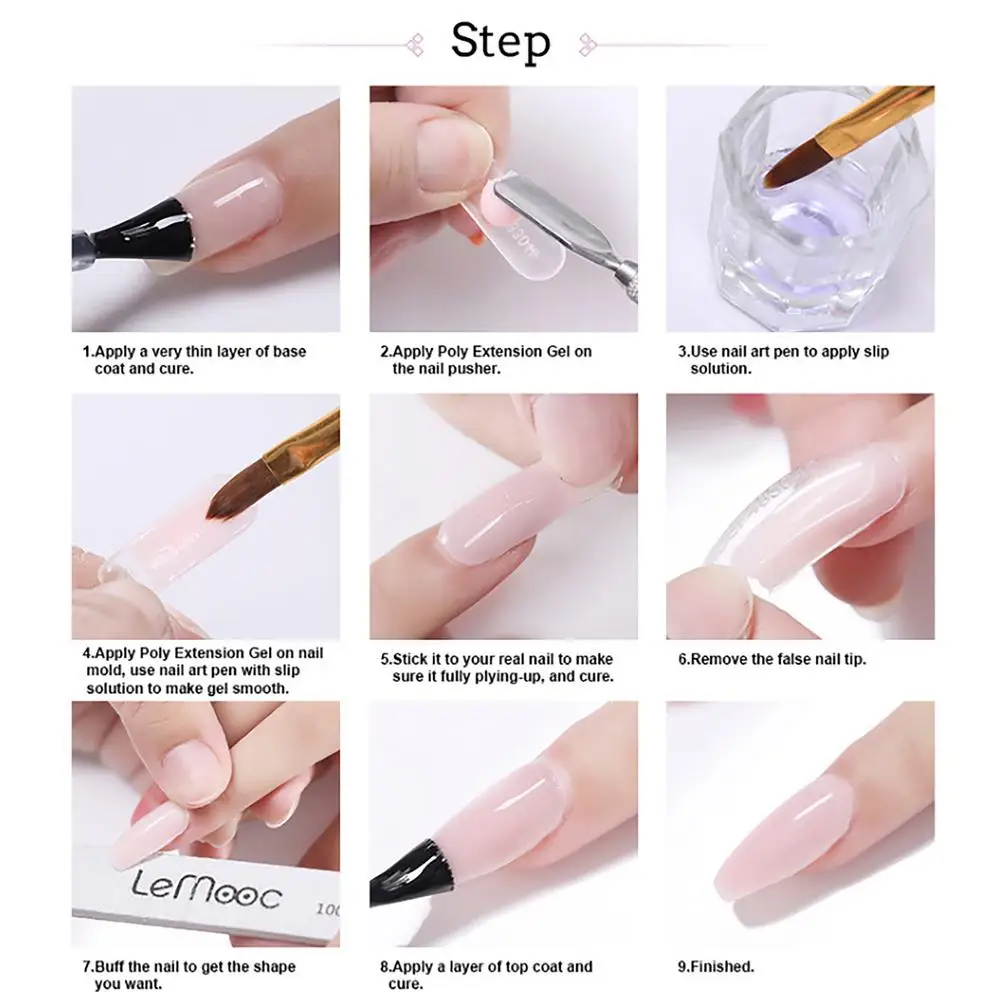 Step

1.Apply a very thin layer of base coat and cure.

2.Apply Poly Extension Gel on the nail pusher.

3.Use nail art pen to apply slip solution.

4.Apply Poly Extension Gel on nail mold, use nail art pen with slip solution to make gel smooth.

5.Stick it to your real nail to make sure it fully plying-up, and cure.

6.Remove the false nail tip.

LeMooc 100

7.Buff the nail to get the shape you want.

8.Apply a layer of top coat and cure.

9.Finished.