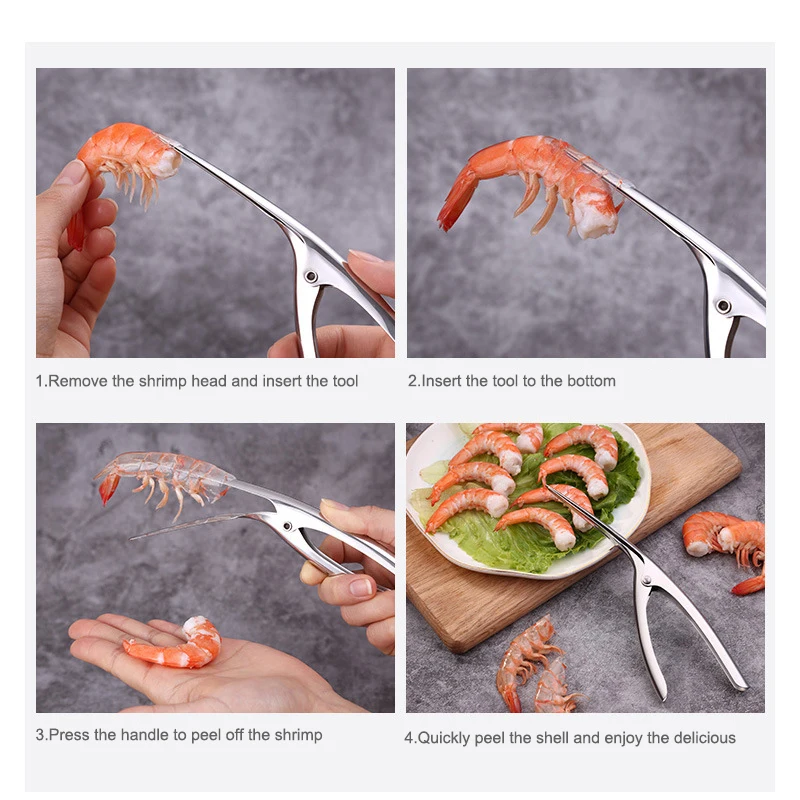 1.Remove the shrimp head and insert the tool

2.Insert the tool to the bottom

3.Press the handle to peel off the shrimp

4.Quickly peel the shell and enjoy the delicious