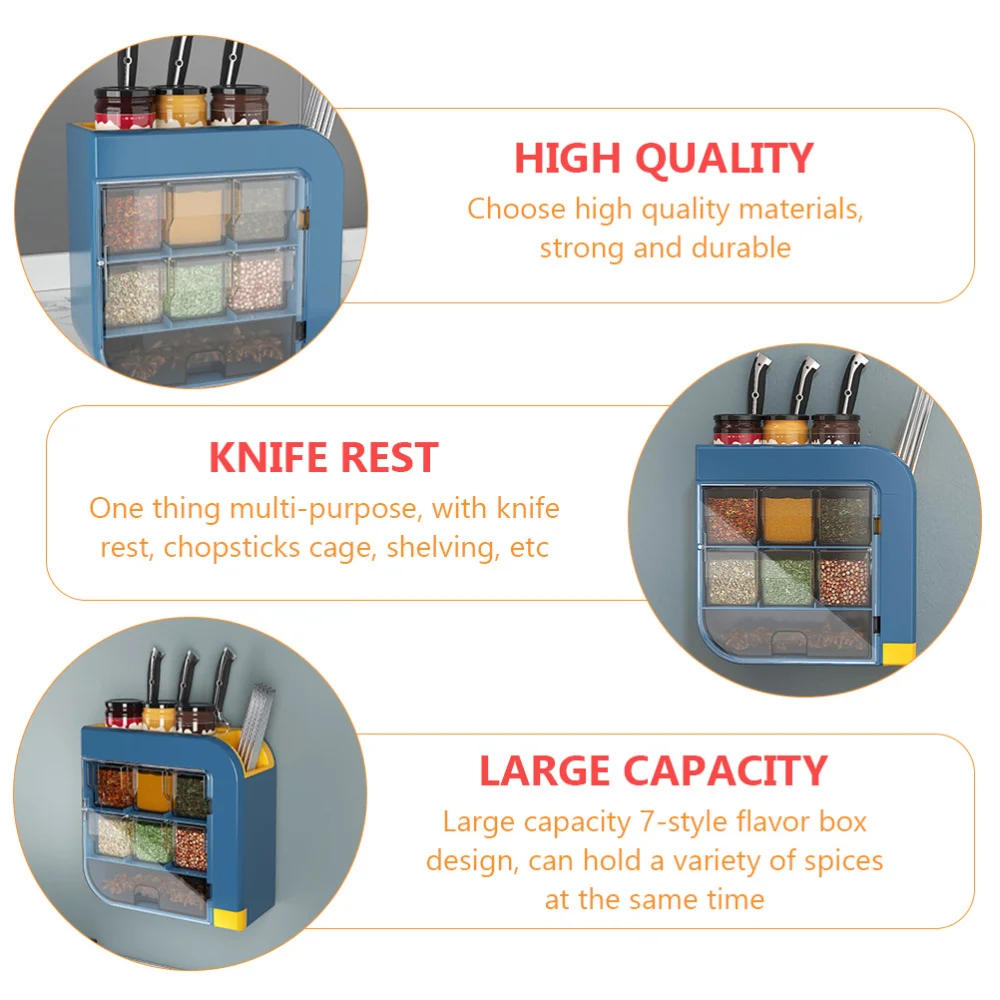 HIGH QUALITY
Choose high quality materials, strong and durable

KNIFE REST
One thing multi-purpose, with knife rest, chopsticks cage, shelving, etc

LARGE CAPACITY
Large capacity 7-style flavor box design, can hold a variety of spices at the same time