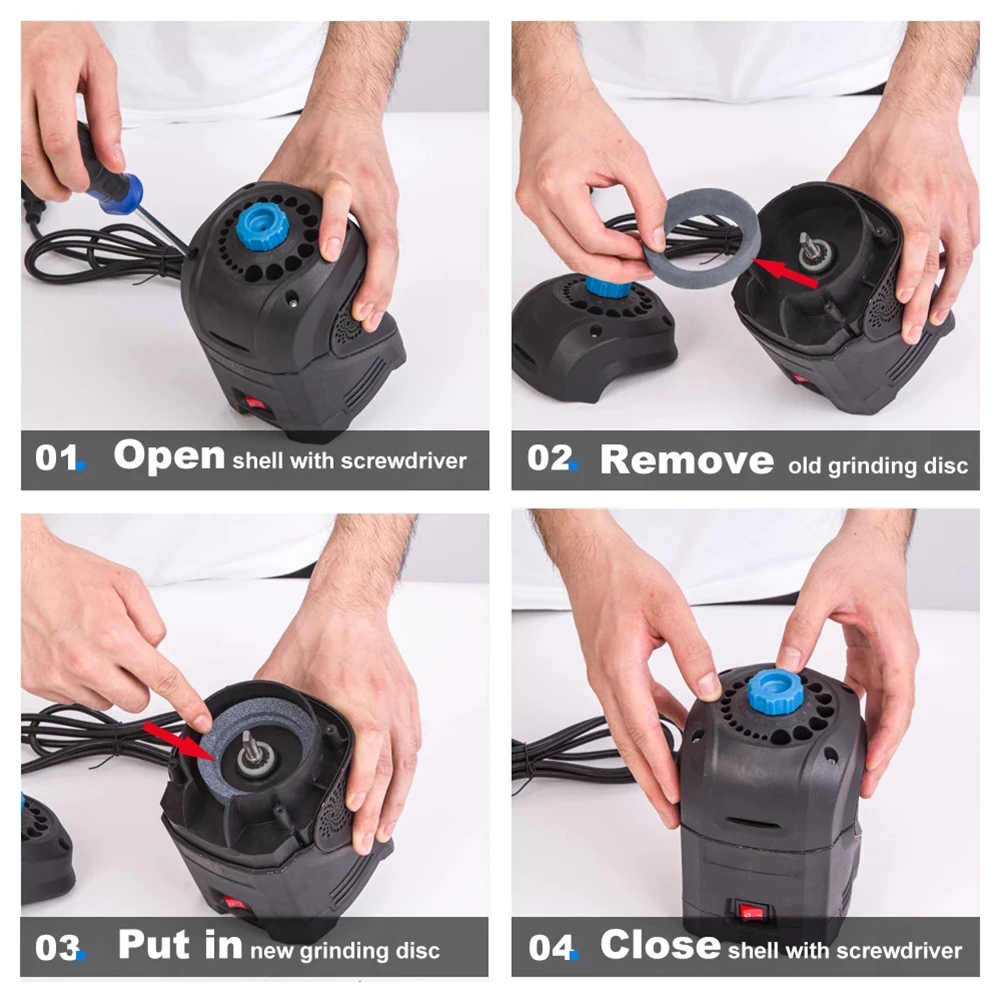 01. Open shell with screwdriver

02. Remove old grinding disc

03. Put in new grinding disc

04. Close shell with screwdriver