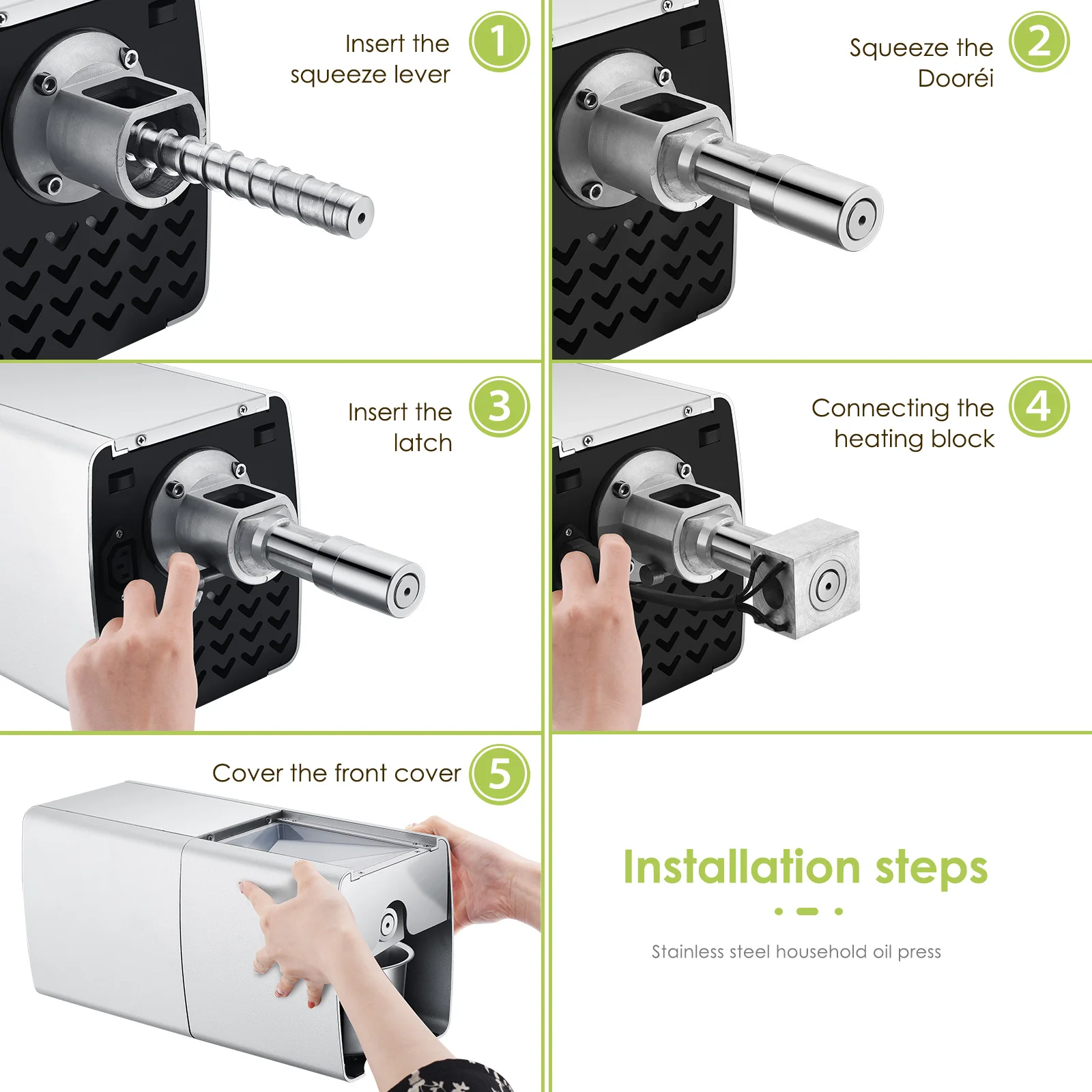 Insert the squeeze lever 1

Squeeze the Dooréi 2

Insert the latch 3

Connecting the heating block 4

Cover the front cover 5

Installation steps

Stainless steel household oil press