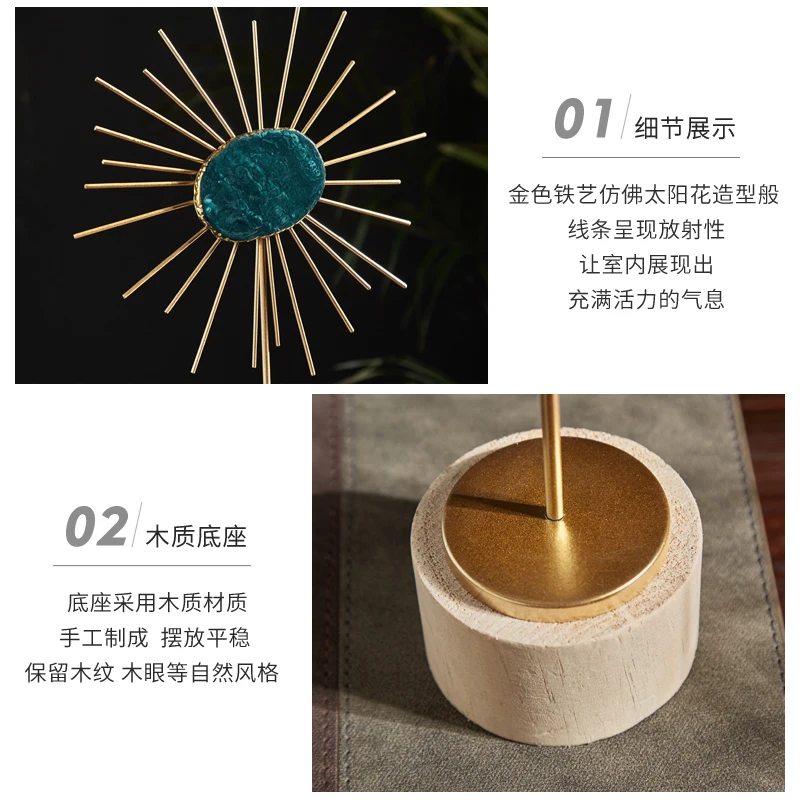 01 / 细节展示

金色铁艺仿佛太阳花造型般
线条呈现放射性
让室内展现出
充满活力的气息

02 / 木质底座

底座采用木质材质
手工制成 摆放平稳
保留木纹 木眼等自然风格