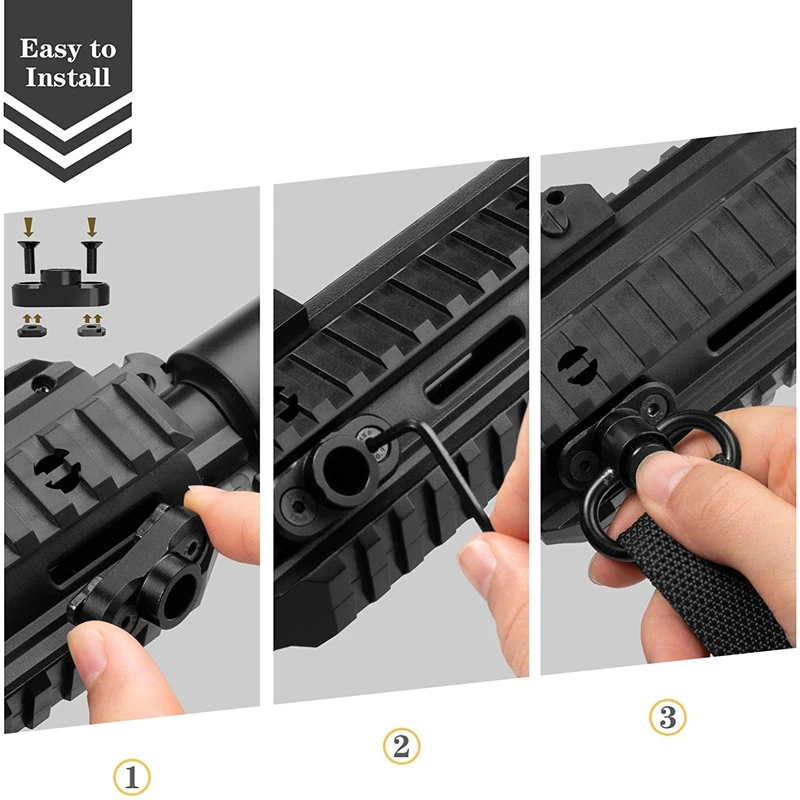 Easy to Install

①

②

③