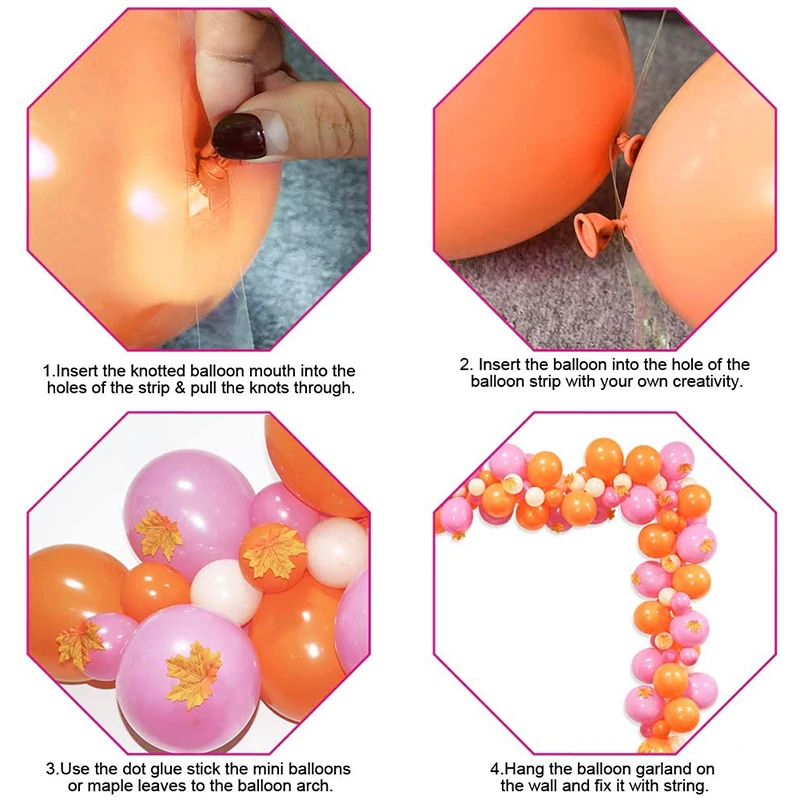 1.Insert the knotted balloon mouth into the holes of the strip & pull the knots through.

2. Insert the balloon into the hole of the balloon strip with your own creativity.

3.Use the dot glue stick the mini balloons or maple leaves to the balloon arch.

4.Hang the balloon garland on the wall and fix it with string.