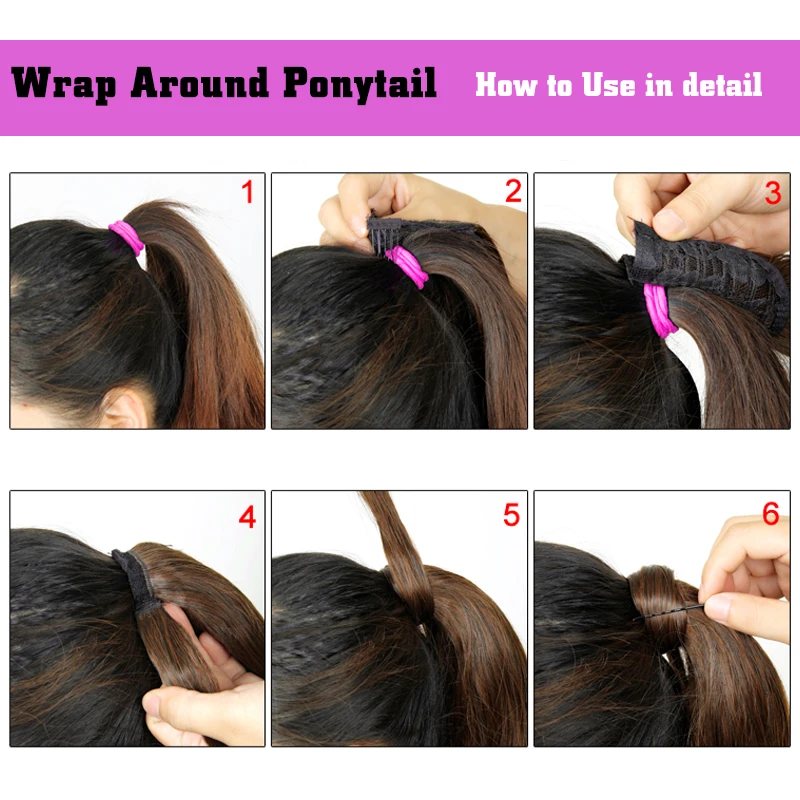 Wrap Around Ponytail How to Use in detail

1

2

3

4

5

6