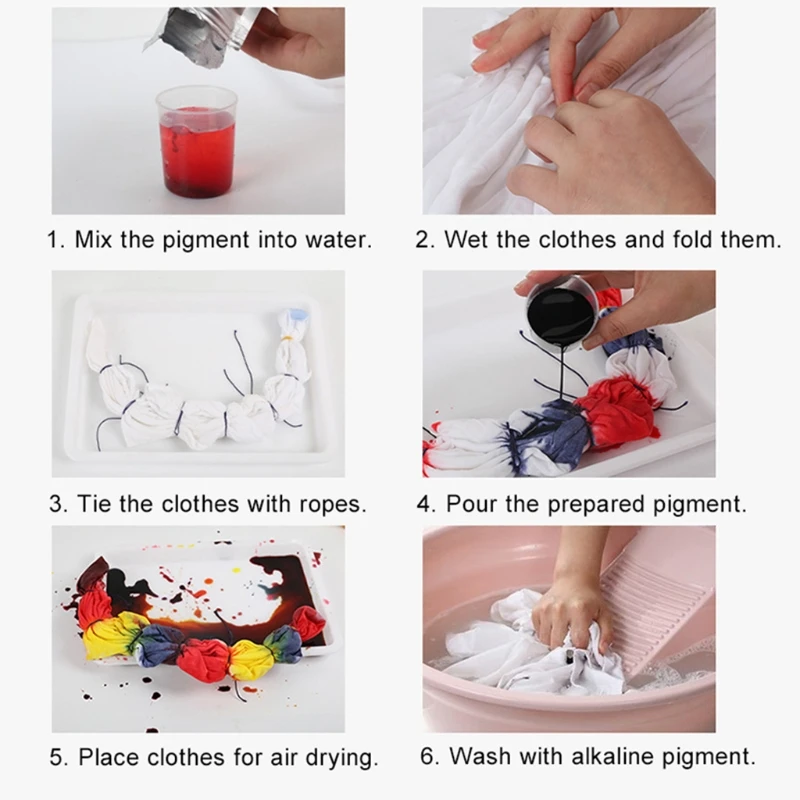 1. Mix the pigment into water.

2. Wet the clothes and fold them.

3. Tie the clothes with ropes.

4. Pour the prepared pigment.

5. Place clothes for air drying.

6. Wash with alkaline pigment.