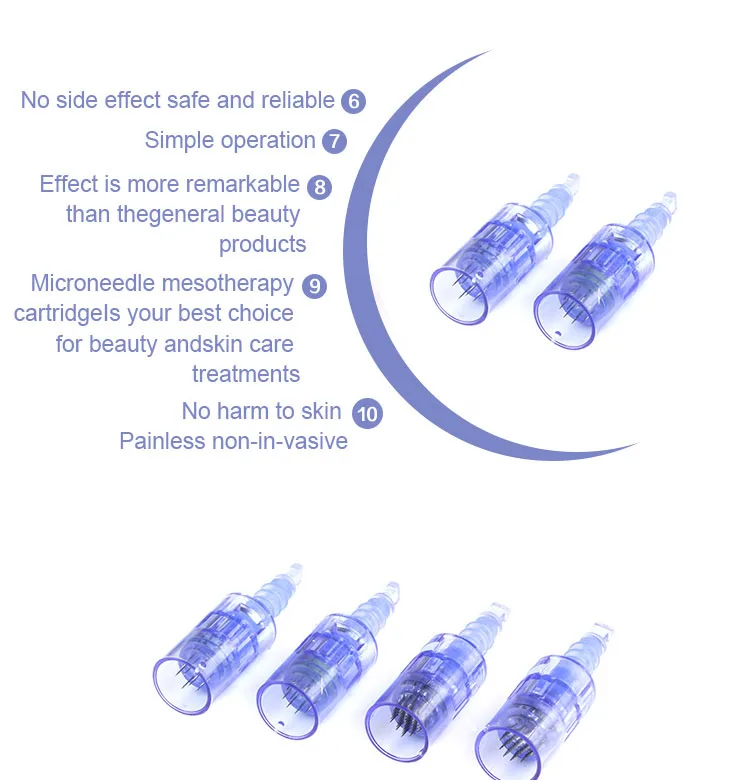 No side effect safe and reliable 6

Simple operation 7

Effect is more remarkable 8 than thegeneral beauty products

Microneedle mesotherapy 9 cartridgeIs your best choice for beauty andskin care treatments

No harm to skin 10 Painless non-in-vasive