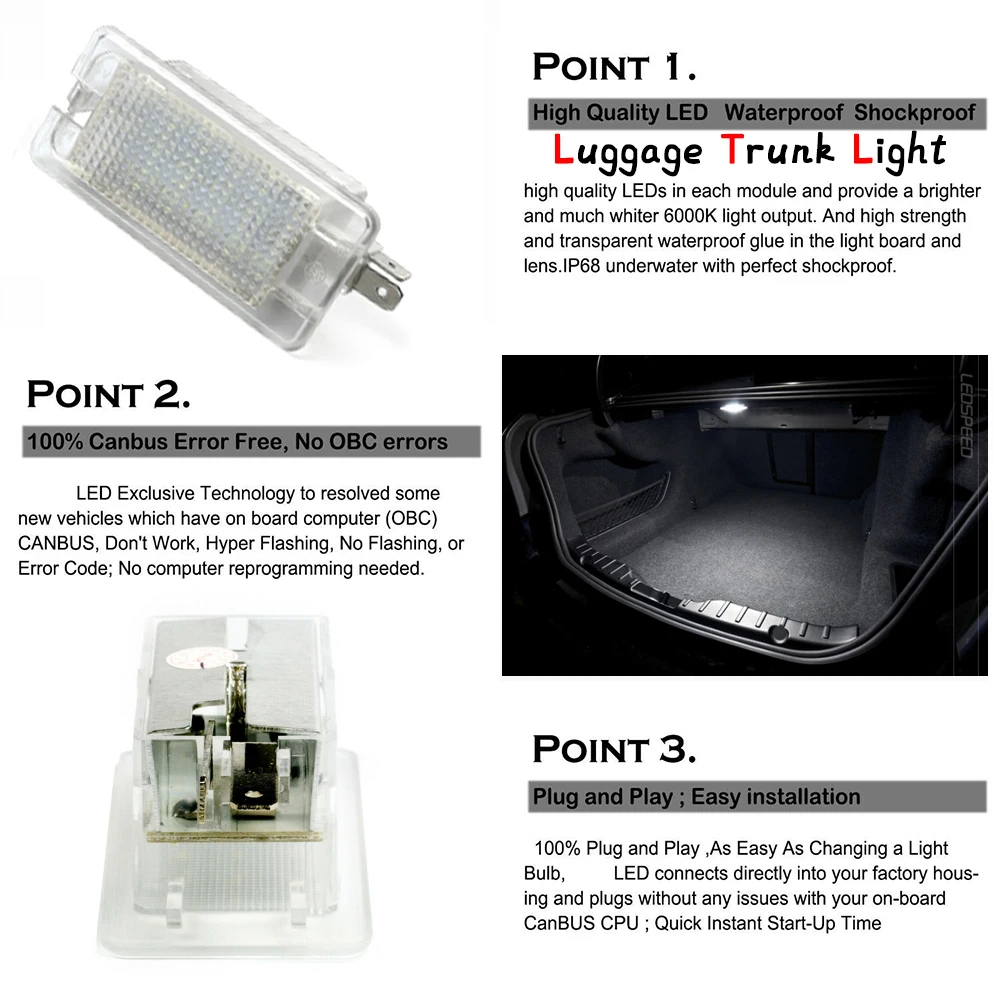 POINT 1.

High Quality LED Waterproof Shockproof

Luggage Trunk Light

high quality LEDs in each module and provide a brighter and much whiter 6000K light output. And high strength and transparent waterproof glue in the light board and lens.IP68 underwater with perfect shockproof.

POINT 2.

100% Canbus Error Free, No OBC errors

LED Exclusive Technology to resolved some new vehicles which have on board computer (OBC) CANBUS, Don't Work, Hyper Flashing, No Flashing, or Error Code; No computer reprogramming needed.

LEDSPEED

POINT 3.

Plug and Play ; Easy installation

100% Plug and Play ,As Easy As Changing a Light Bulb, LED connects directly into your factory housing and plugs without any issues with your on-board CanBUS CPU ; Quick Instant Start-Up Time