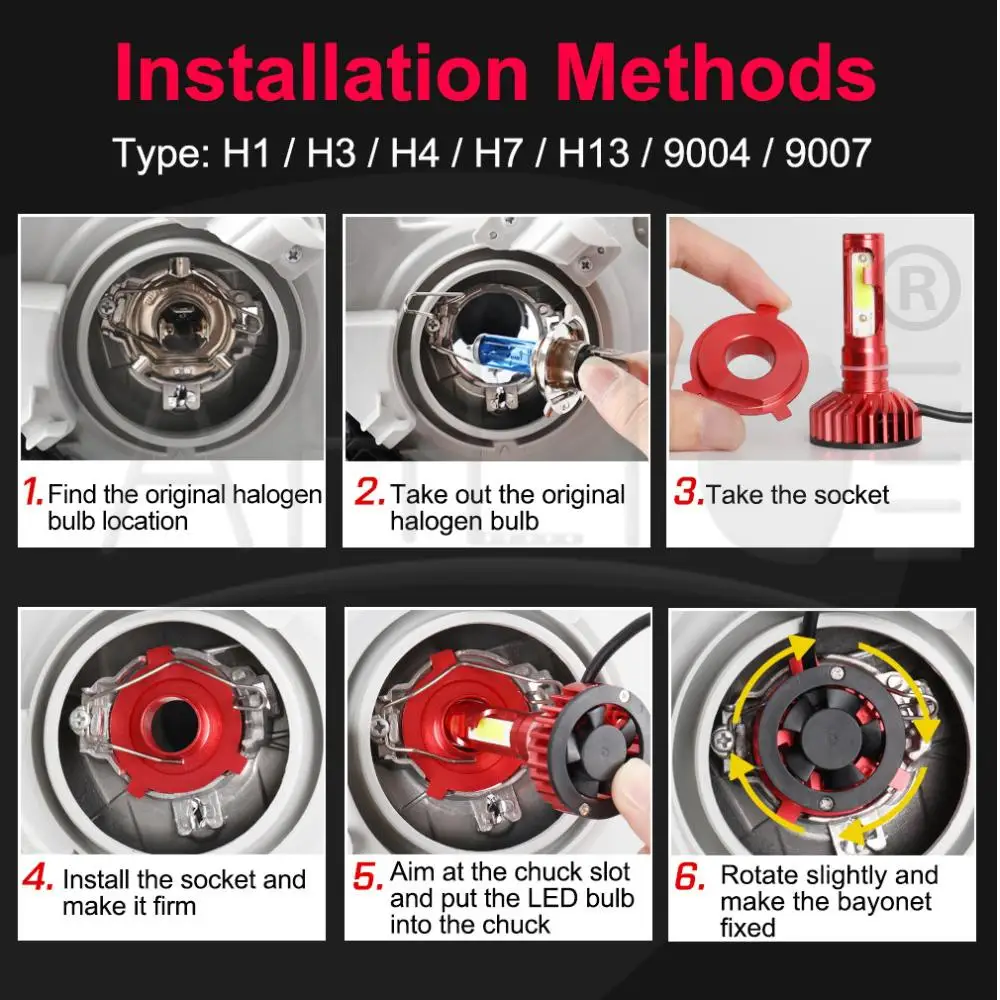 Installation Methods

Type: H1 / H3 / H4 / H7 / H13 / 9004 / 9007

1. Find the original halogen bulb location

2. Take out the original halogen bulb

3. Take the socket

4. Install the socket and make it firm

5. Aim at the chuck slot and put the LED bulb into the chuck

6. Rotate slightly and make the bayonet fixed