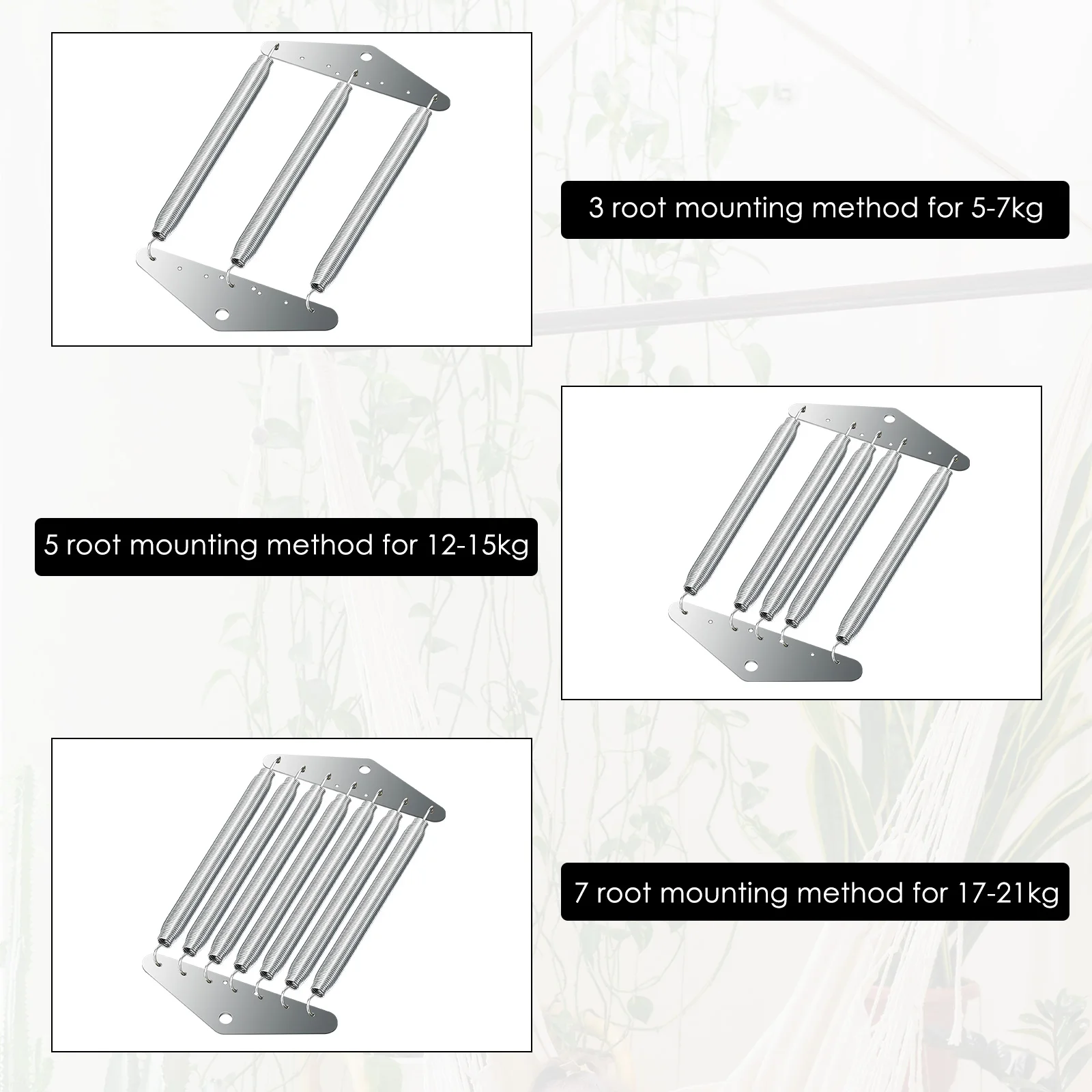 3 root mounting method for 5-7kg

5 root mounting method for 12-15kg

7 root mounting method for 17-21kg