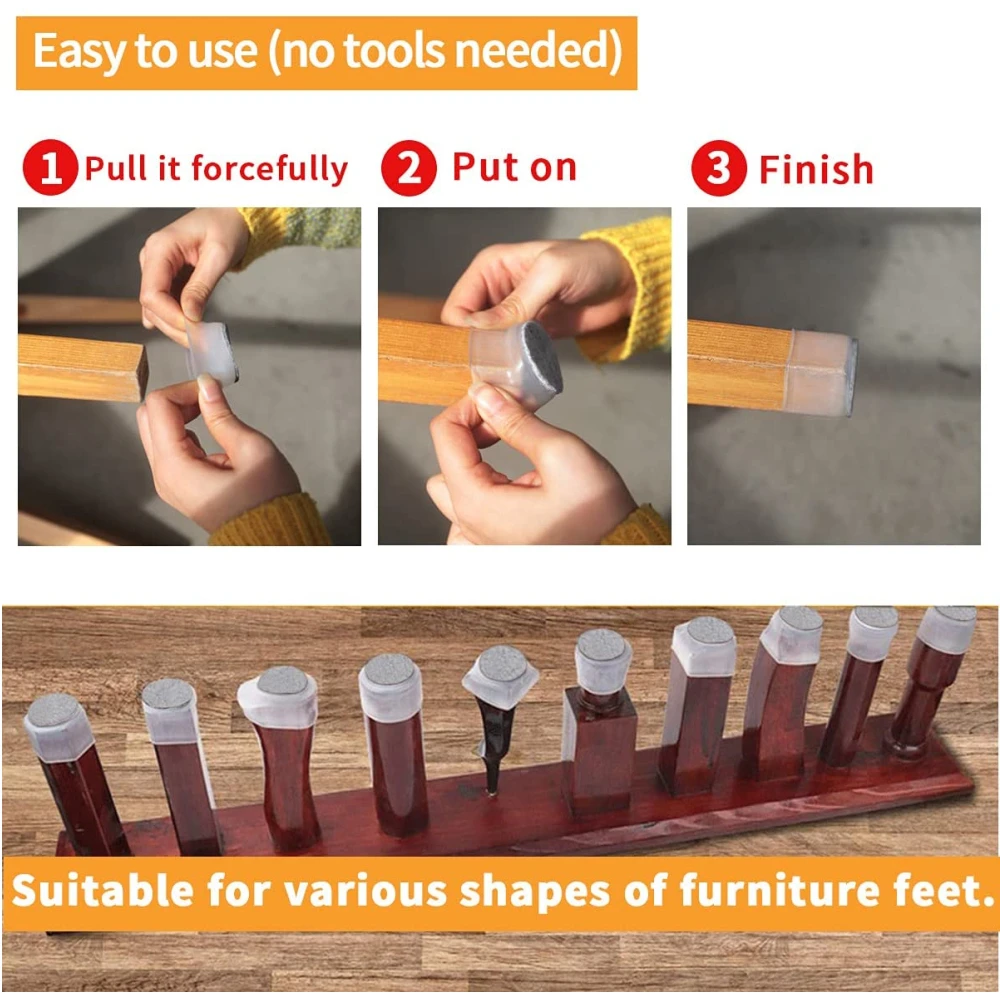 Easy to use (no tools needed)

1 Pull it forcefully

2 Put on

3 Finish

Suitable for various shapes of furniture feet.