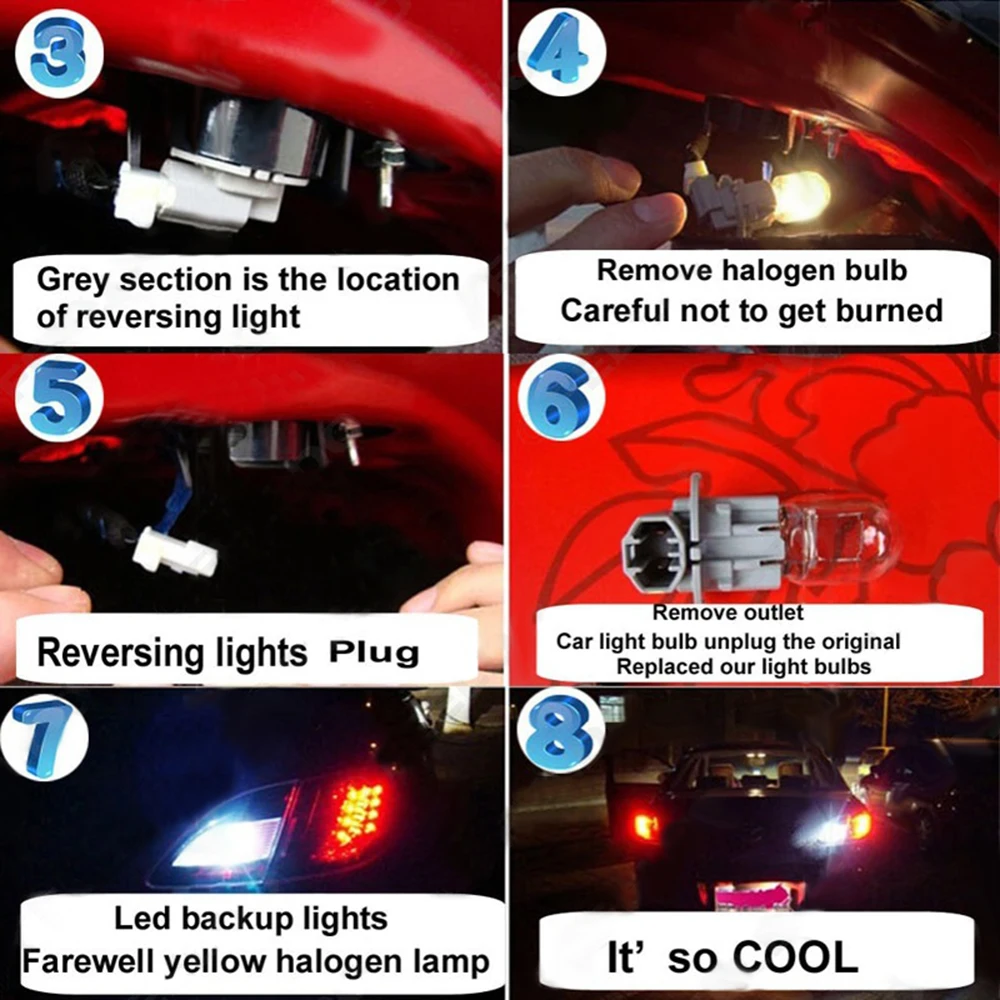 3

Grey section is the location of reversing light

4

Remove halogen bulb
Careful not to get burned

5

Reversing lights Plug

6

Remove outlet
Car light bulb unplug the original
Replaced our light bulbs

7

Led backup lights
Farewell yellow halogen lamp

8

It' so COOL