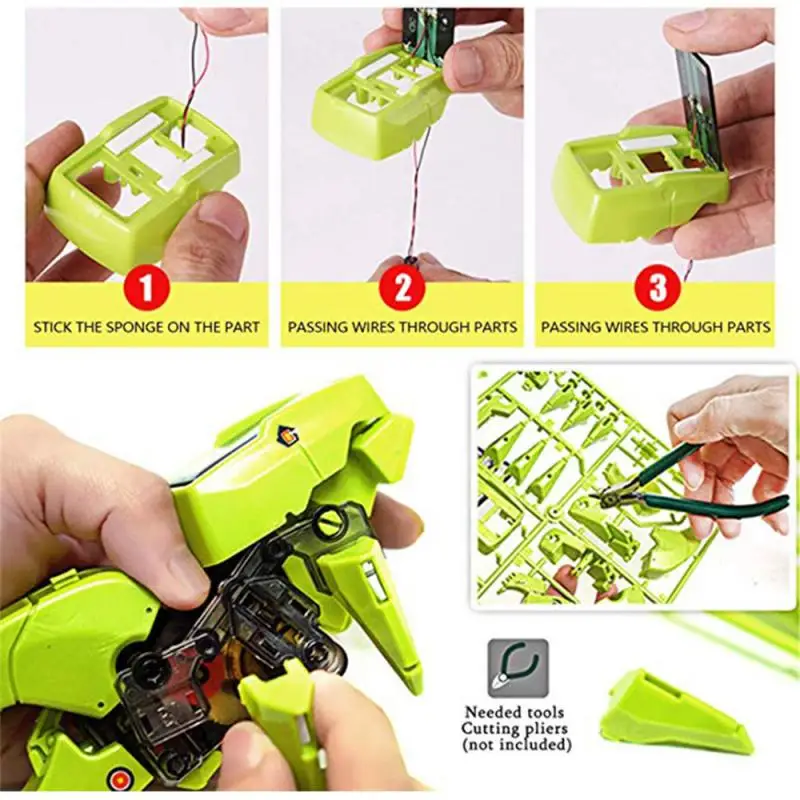 1
STICK THE SPONGE ON THE PART

2
PASSING WIRES THROUGH PARTS

3
PASSING WIRES THROUGH PARTS

Needed tools
Cutting pliers
(not included)