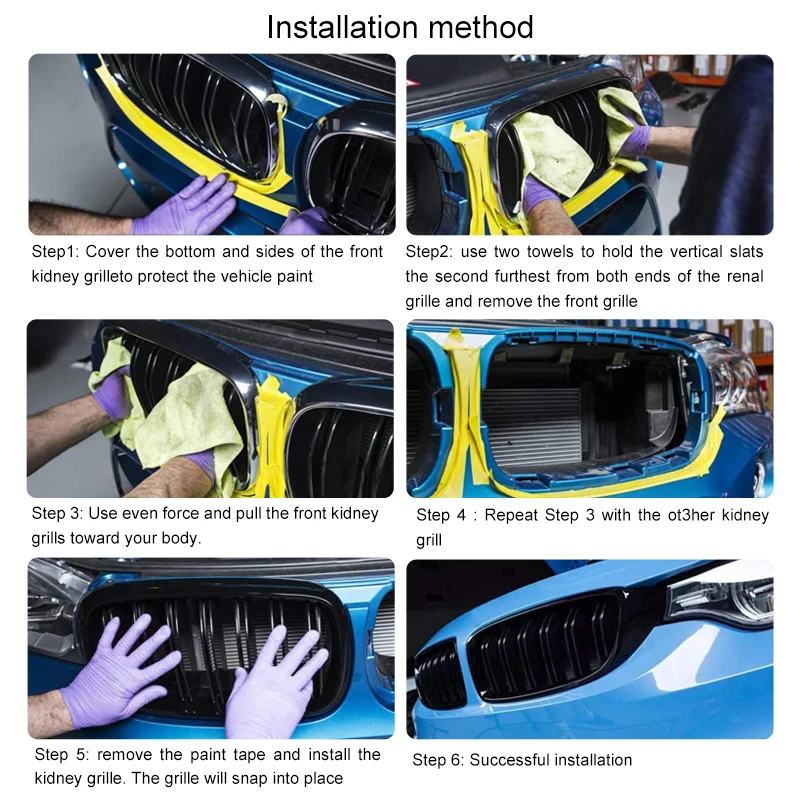 Installation method

Step1: Cover the bottom and sides of the front kidney grilleto protect the vehicle paint

Step2: use two towels to hold the vertical slats the second furthest from both ends of the renal grille and remove the front grille

Step 3: Use even force and pull the front kidney grills toward your body.

Step 4 : Repeat Step 3 with the ot3her kidney grill

Step 5: remove the paint tape and install the kidney grille. The grille will snap into place

Step 6: Successful installation