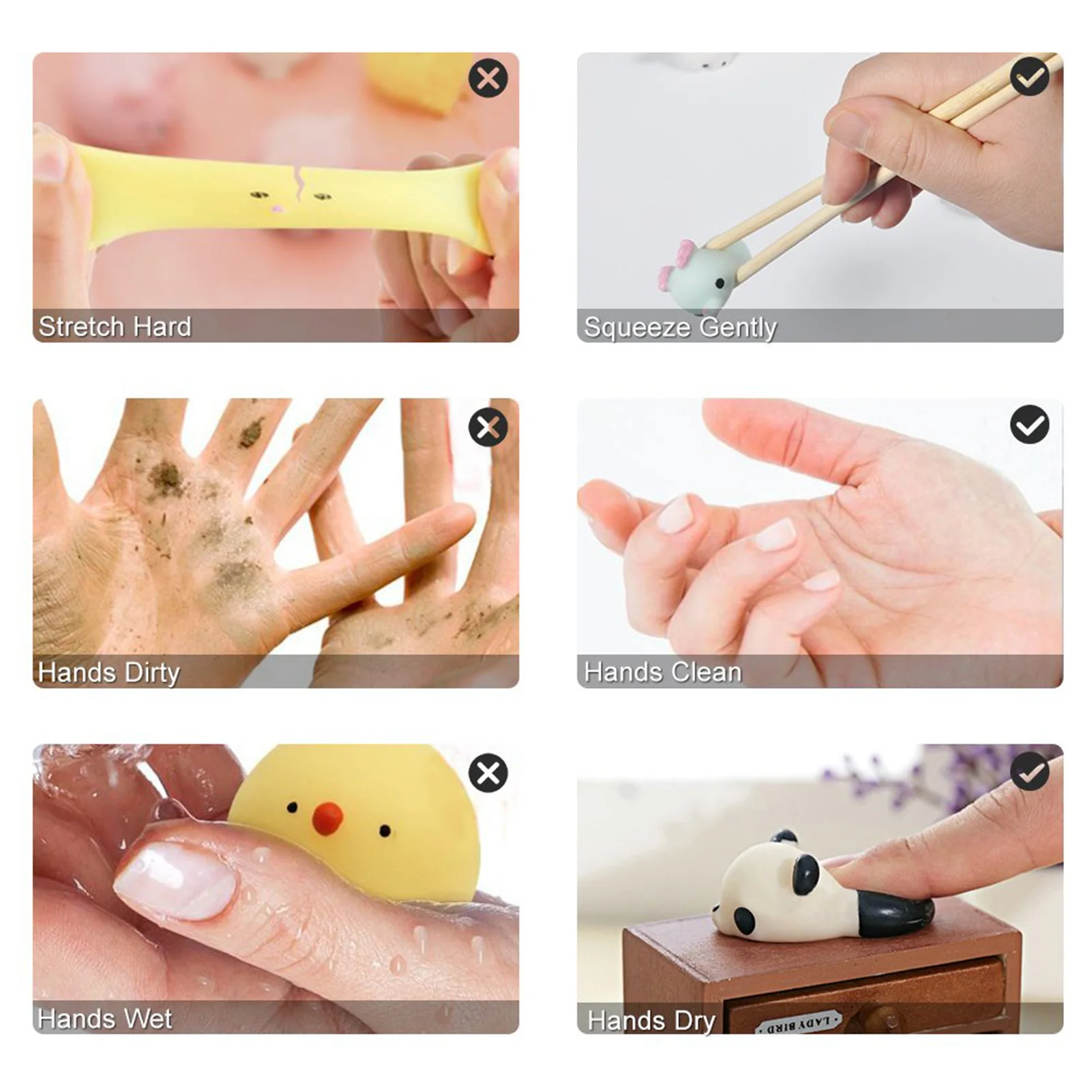 Stretch Hard

Squeeze Gently

Hands Dirty

Hands Clean

Hands Wet

Hands Dry

LADY BIRD