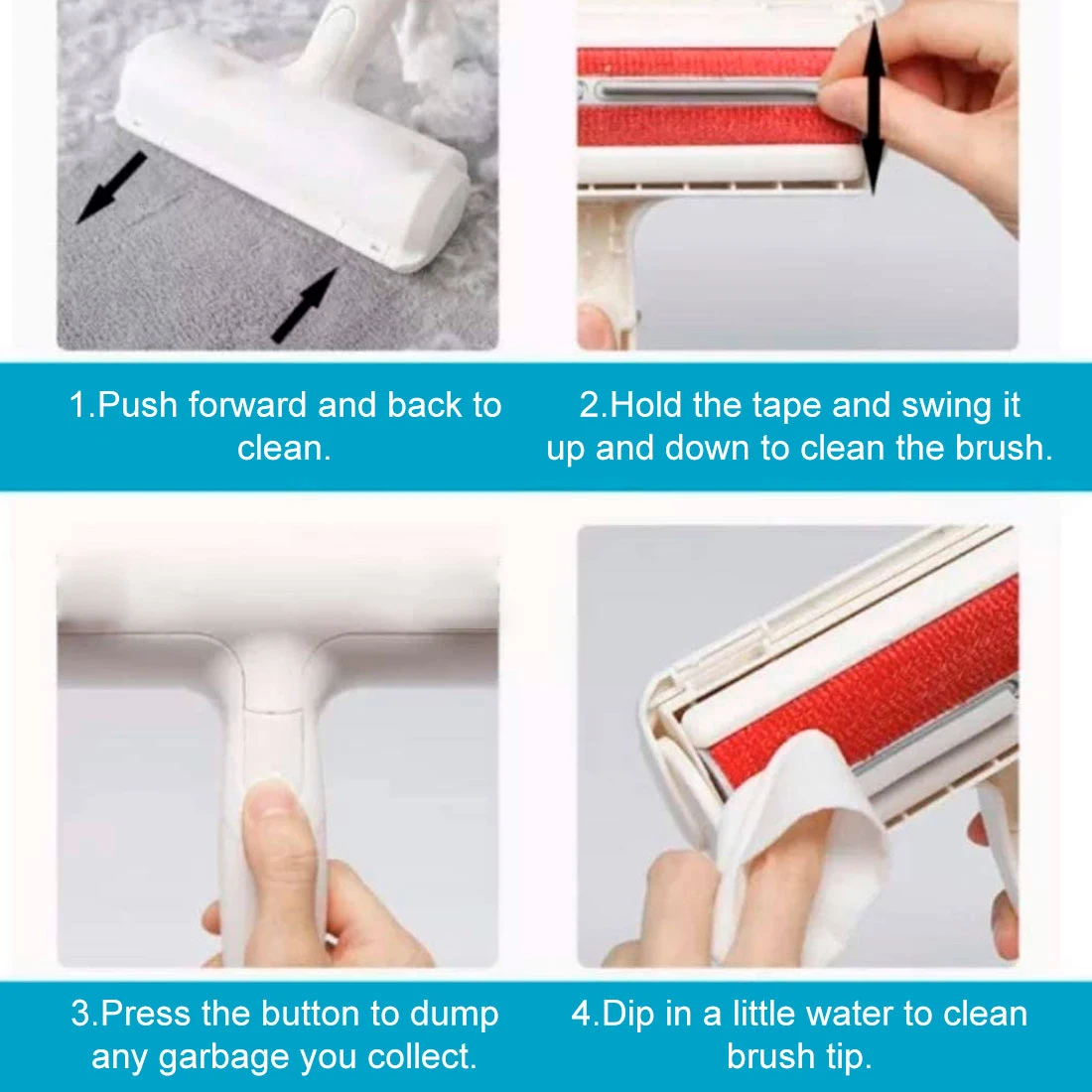 1.Push forward and back to clean.

2.Hold the tape and swing it up and down to clean the brush.

3.Press the button to dump any garbage you collect.

4.Dip in a little water to clean brush tip.