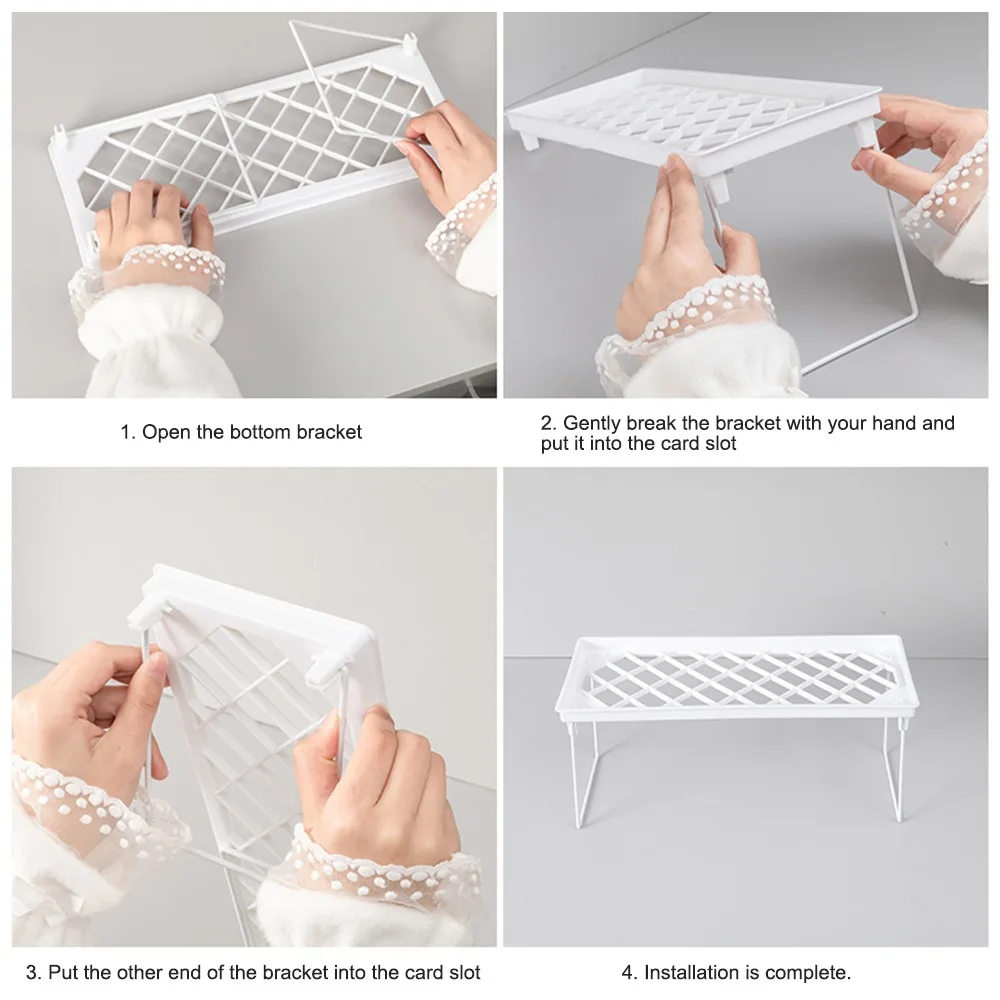 1. Open the bottom bracket

2. Gently break the bracket with your hand and put it into the card slot

3. Put the other end of the bracket into the card slot

4. Installation is complete.