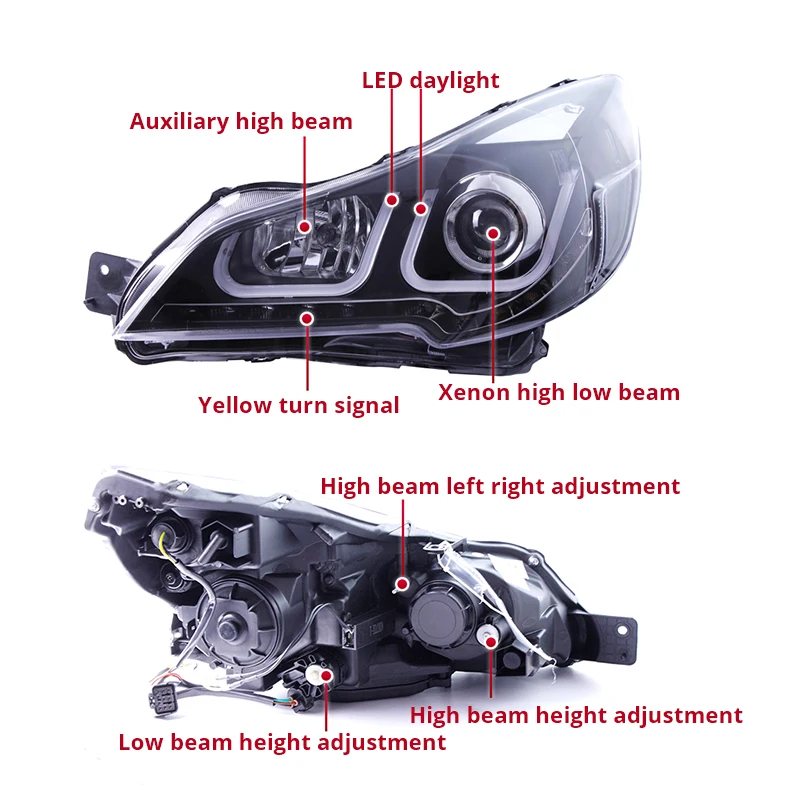 LED daylight

Auxiliary high beam

Yellow turn signal

Xenon high low beam

High beam left right adjustment

High beam height adjustment

Low beam height adjustment