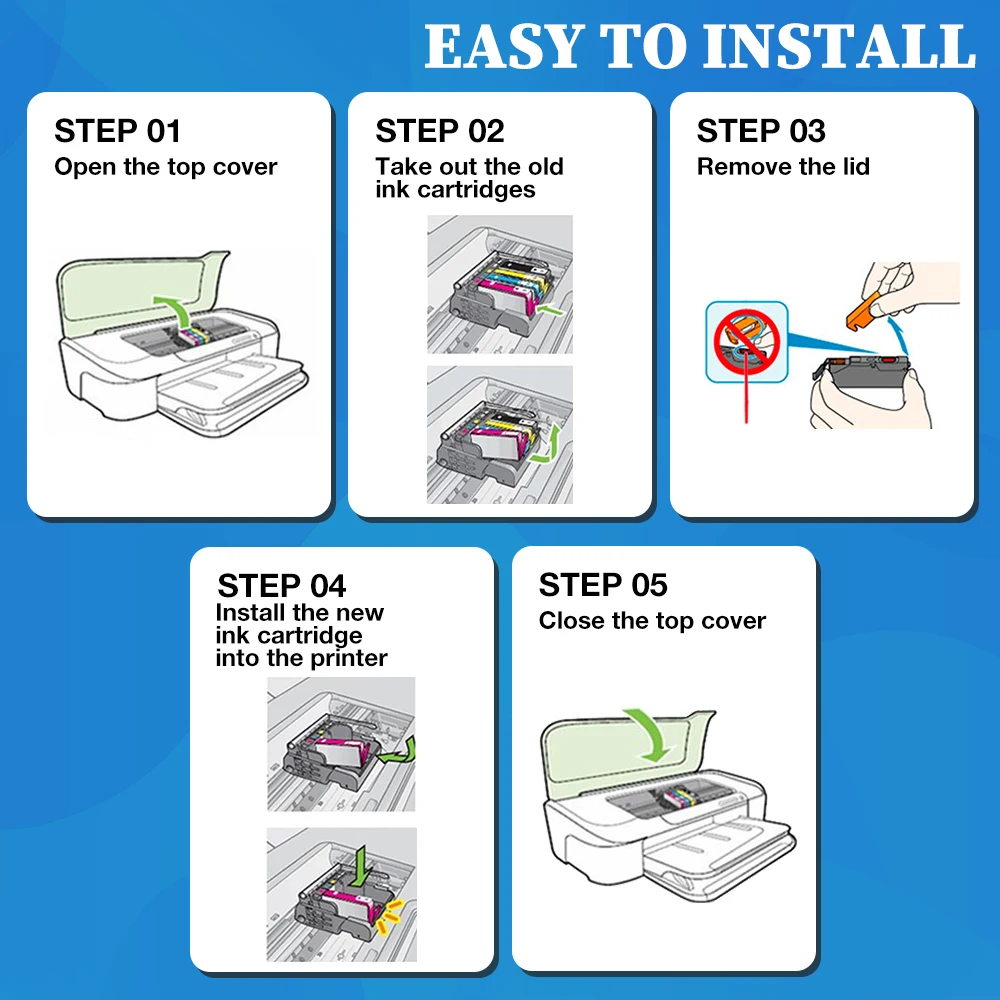 EASY TO INSTALL

STEP 01
Open the top cover

STEP 02
Take out the old ink cartridges

STEP 03
Remove the lid

STEP 04
Install the new ink cartridge into the printer

STEP 05
Close the top cover