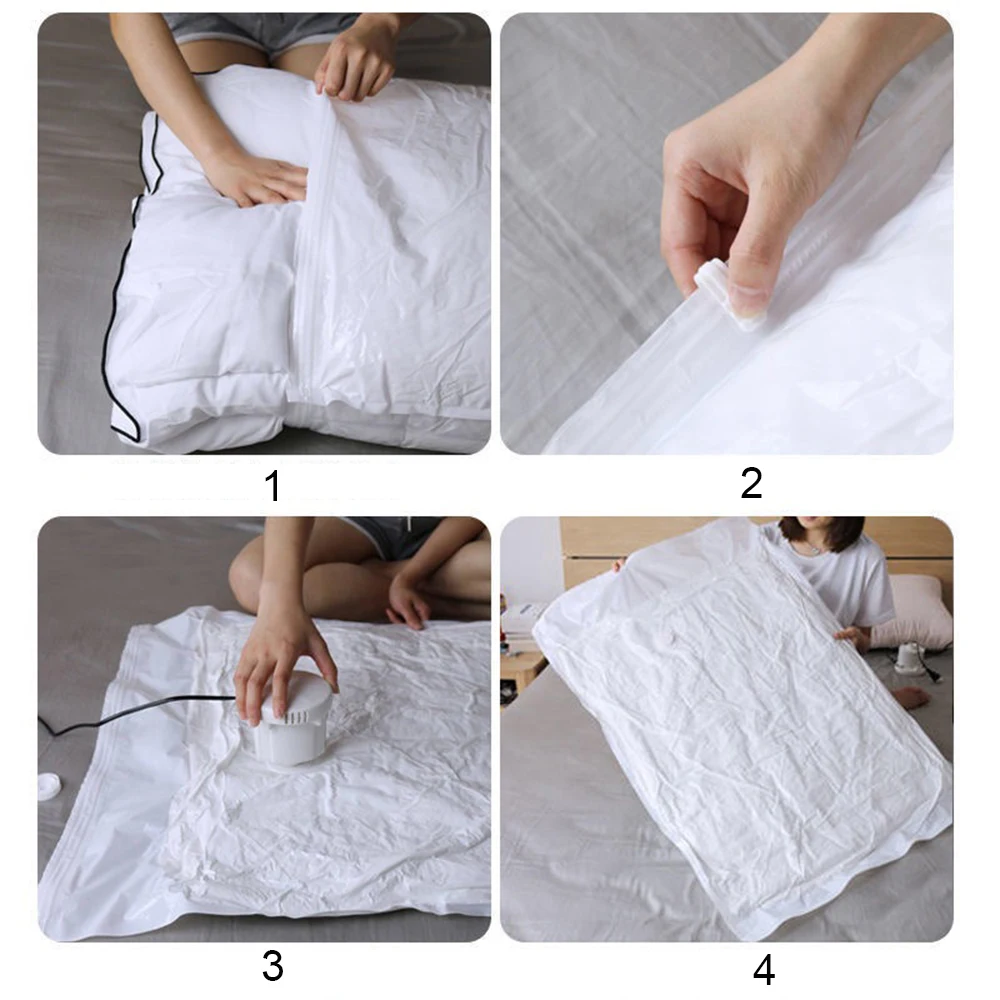 1

2

3

4