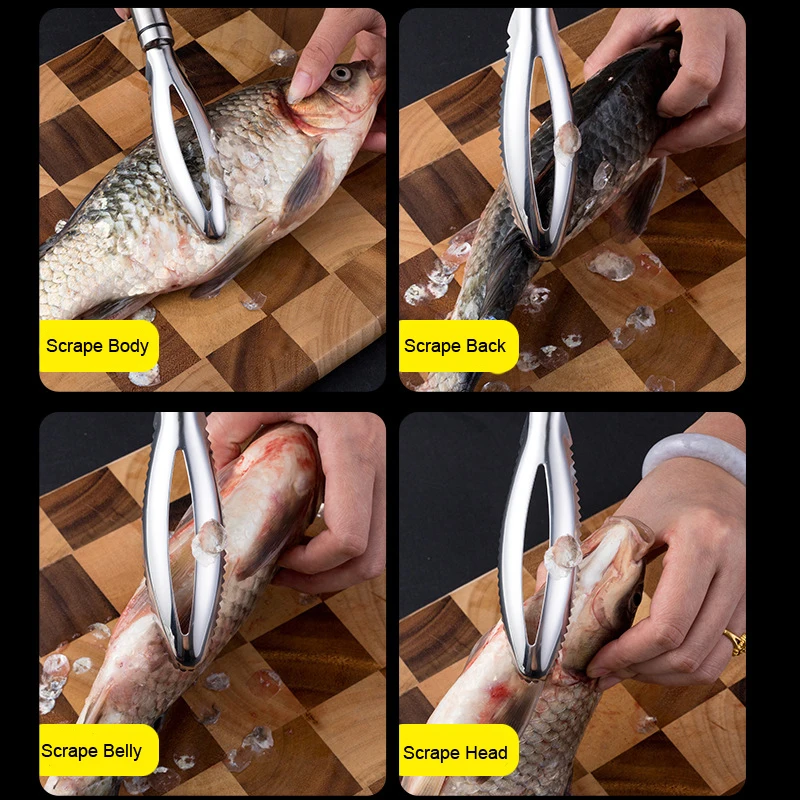 Scrape Body

Scrape Back

Scrape Belly

Scrape Head